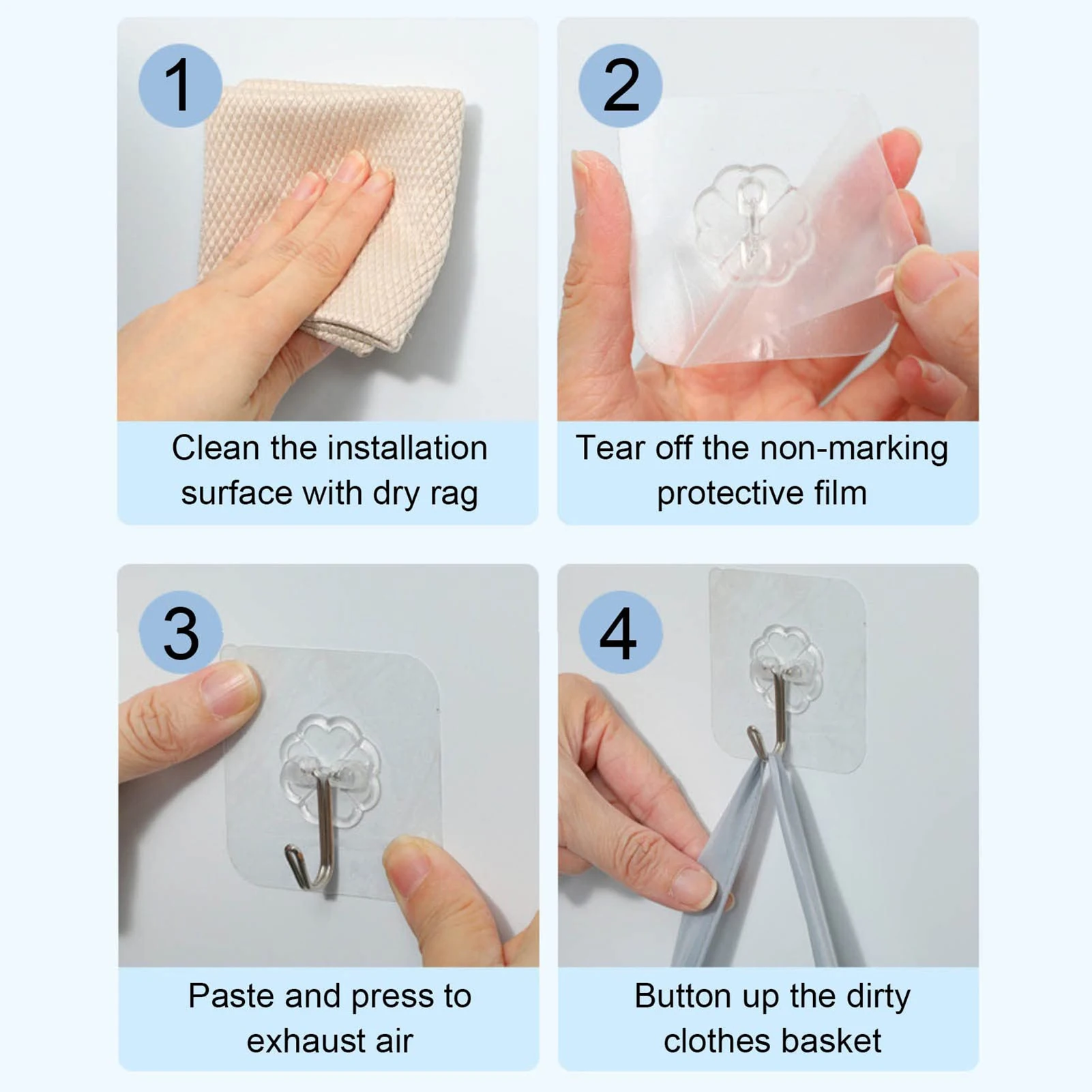 1

Clean the installation surface with dry rag

2

Tear off the non-marking protective film

3

Paste and press to exhaust air

4

Button up the dirty clothes basket