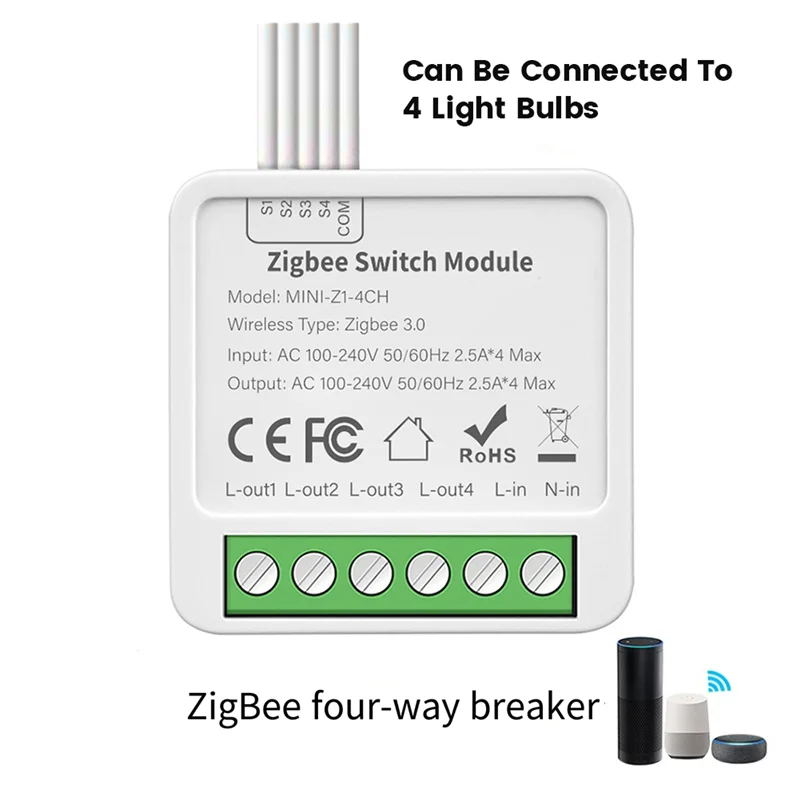 Can Be Connected To 4 Light Bulbs

S1 S2 S3 S4 COM

Zigbee Switch Module

Model: MINI-Z1-4CH

Wireless Type: Zigbee 3.0

Input: AC 100-240V 50/60Hz 2.5A*4 Max

Output: AC 100-240V 50/60Hz 2.5A*4 Max

CE FC RoHS

L-out1 L-out2 L-out3 L-out4 L-in N-in

ZigBee four-way breaker