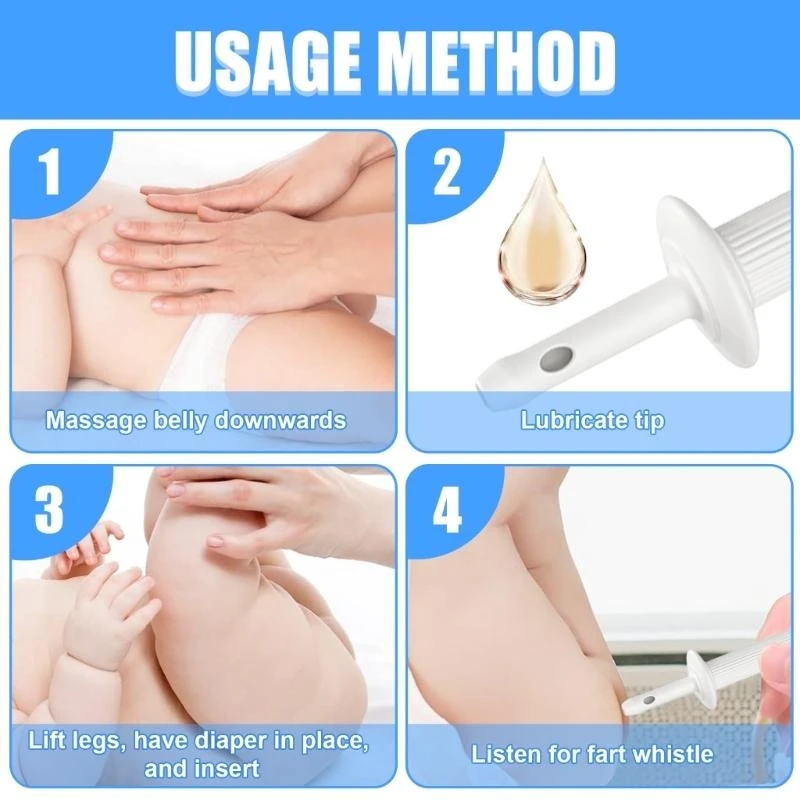 USAGE METHOD

1

Massage belly downwards

2

Lubricate tip

3

Lift legs, have diaper in place, and insert

4

Listen for fart whistle