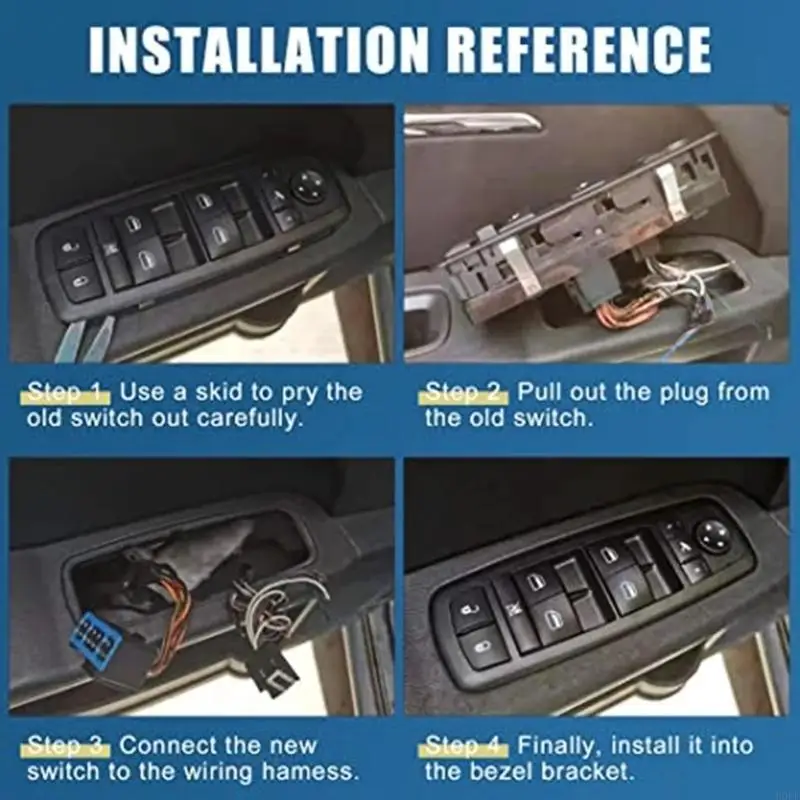 INSTALLATION REFERENCE

Step 1 Use a skid to pry the old switch out carefully.

Step 2 Pull out the plug from the old switch.

Step 3 Connect the new switch to the wiring hamess.

Step 4 Finally, install it into the bezel bracket.