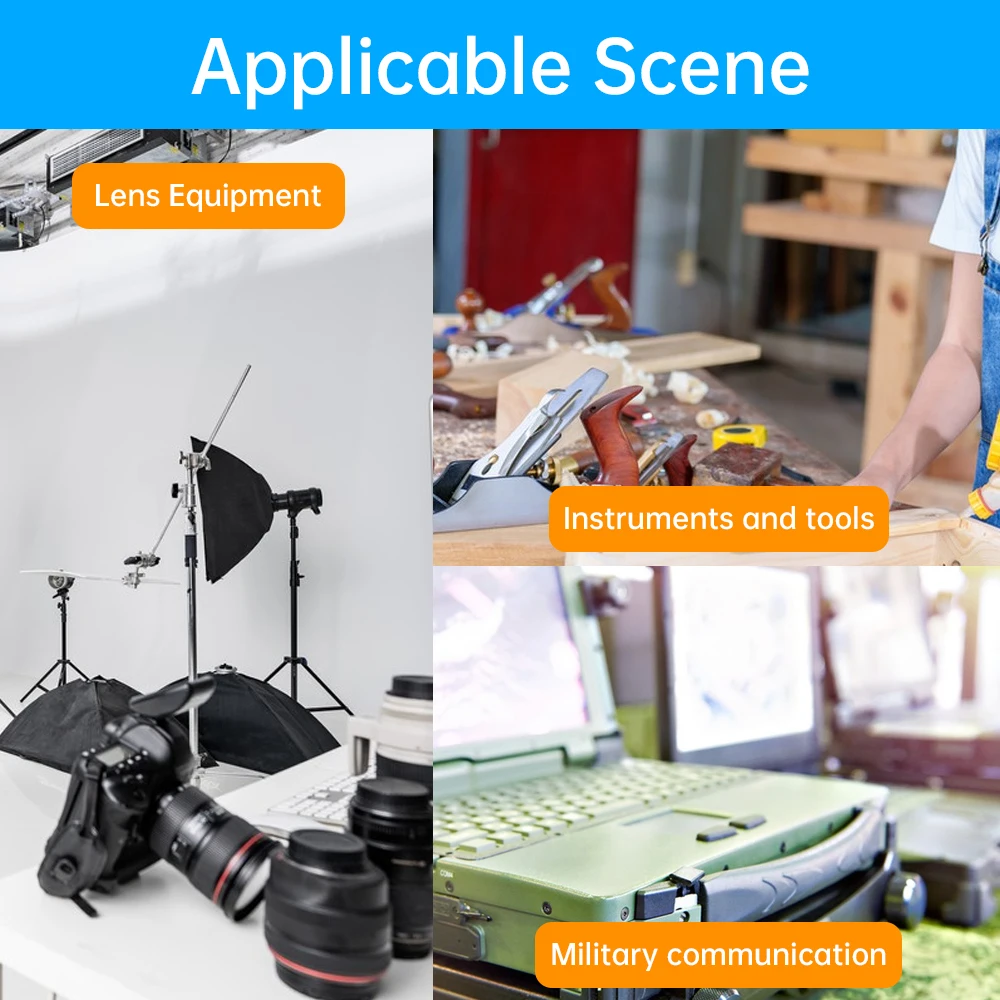 Applicable Scene

Lens Equipment

Instruments and tools

Military communication