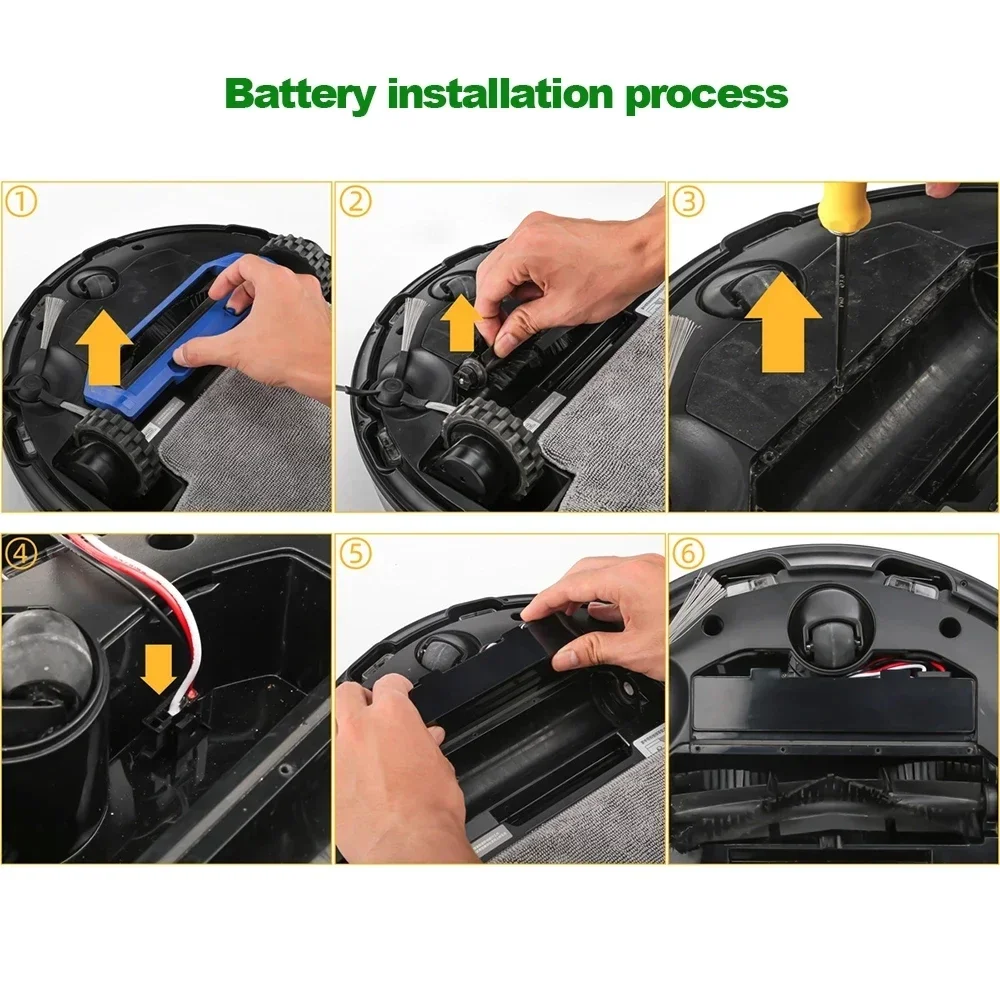 Battery installation process

①

②

③

④

⑤

⑥