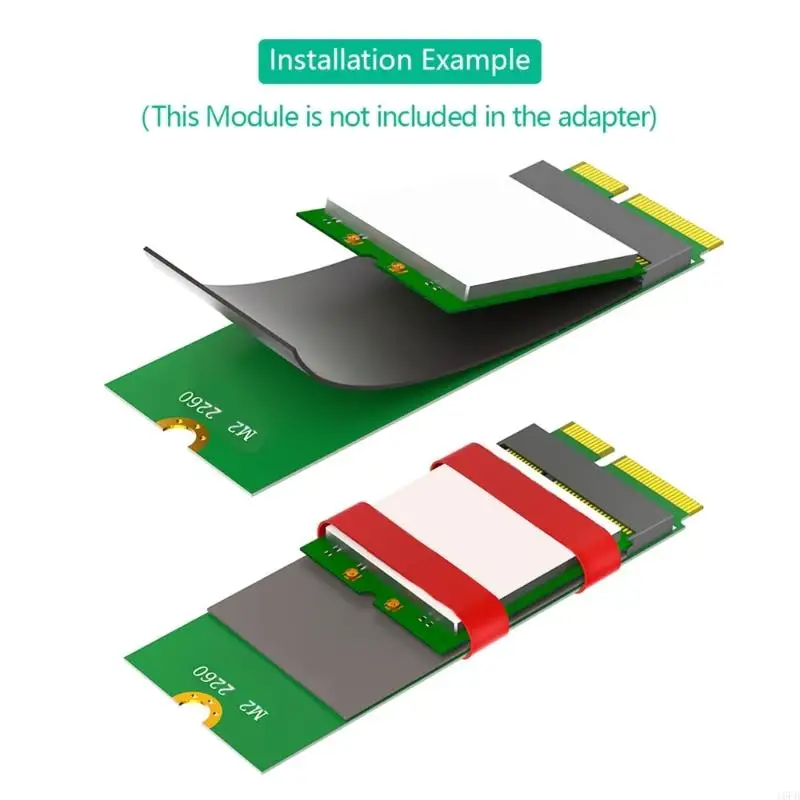 Installation Example

(This Module is not included in the adapter)

M2 2260

M2 2260