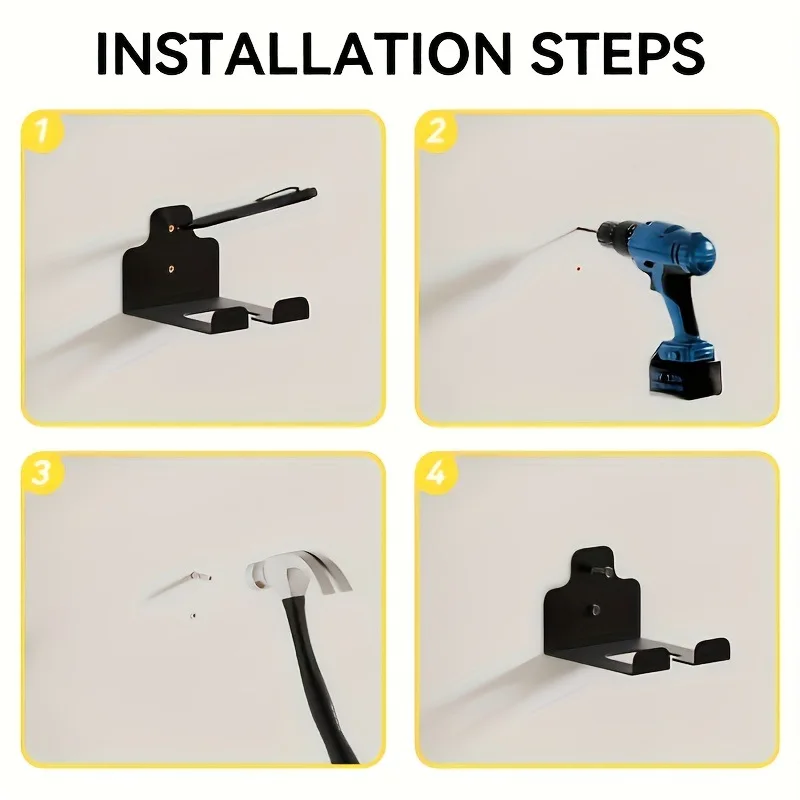 INSTALLATION STEPS

1

2

3

4