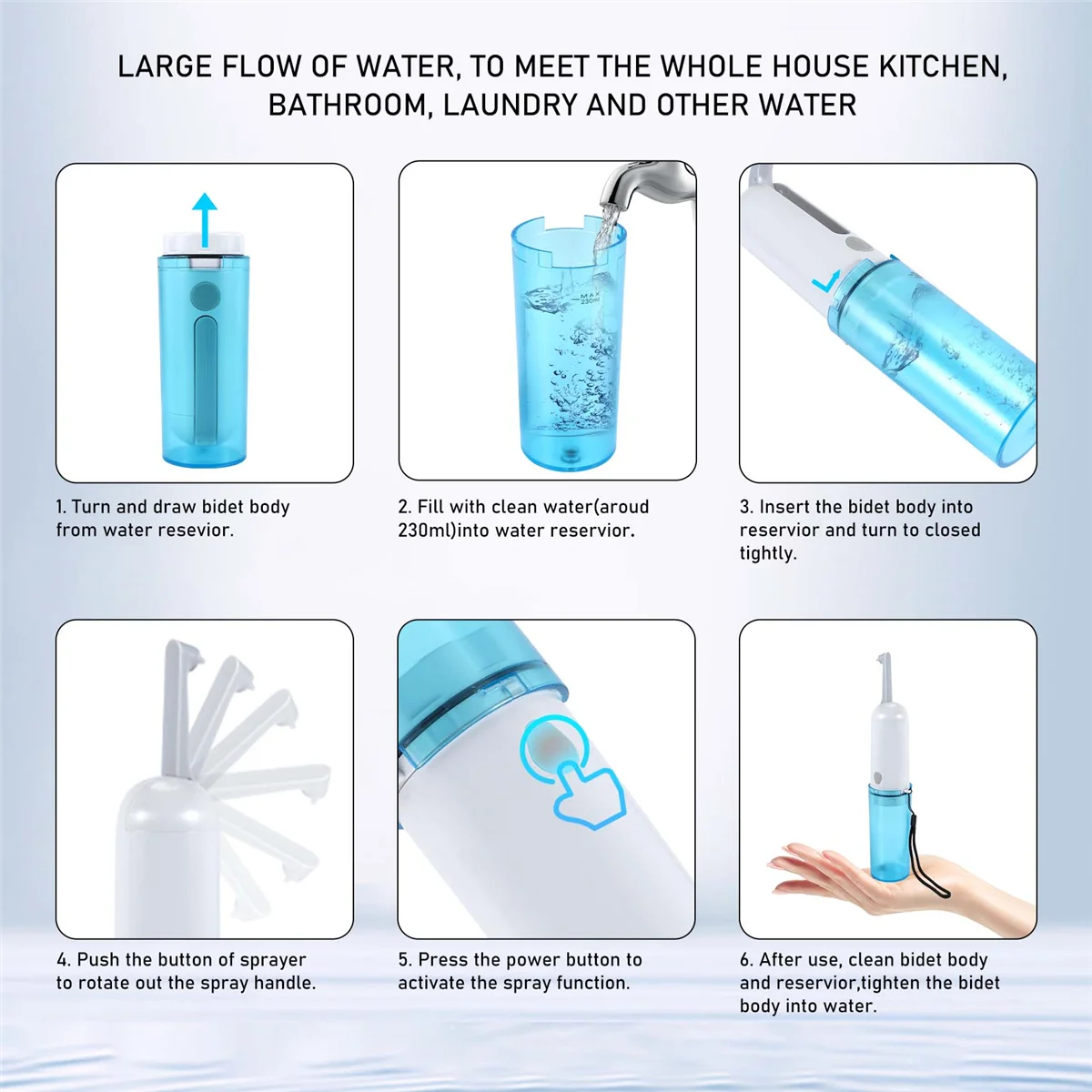 LARGE FLOW OF WATER, TO MEET THE WHOLE HOUSE KITCHEN, BATHROOM, LAUNDRY AND OTHER WATER

MAX
230ml

1. Turn and draw bidet body from water resevior.

2. Fill with clean water(aroud 230ml)into water reservior.

3. Insert the bidet body into reservior and turn to closed tightly.

4. Push the button of sprayer to rotate out the spray handle.

5. Press the power button to activate the spray function.

6. After use, clean bidet body and reservior,tighten the bidet body into water.