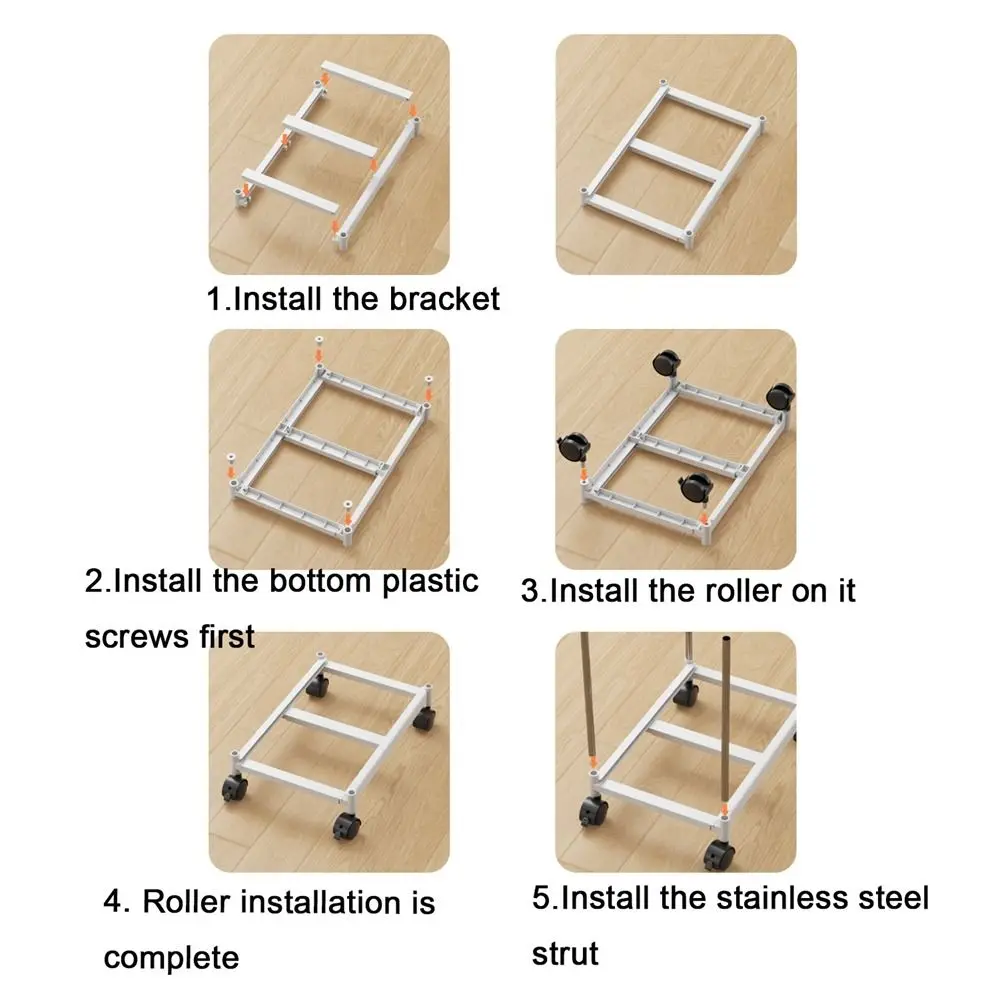 1.Install the bracket

2.Install the bottom plastic screws first

3.Install the roller on it

4. Roller installation is complete

5.Install the stainless steel strut