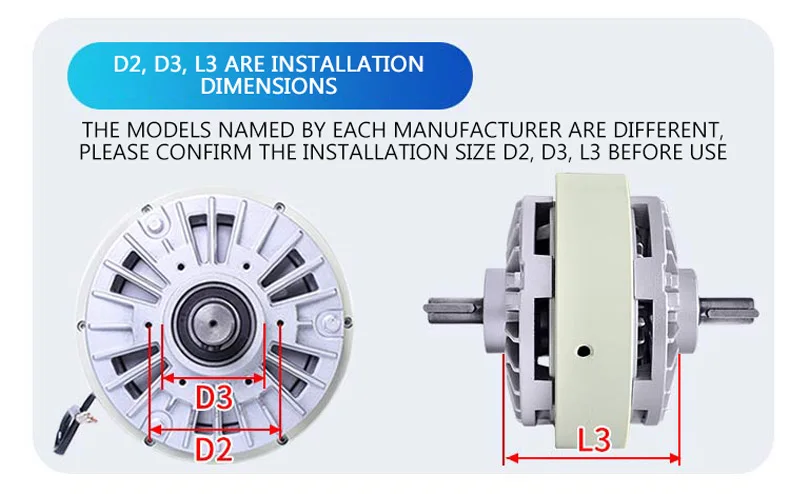 D2, D3, L3 ARE INSTALLATION DIMENSIONS

THE MODELS NAMED BY EACH MANUFACTURER ARE DIFFERENT, PLEASE CONFIRM THE INSTALLATION SIZE D2, D3, L3 BEFORE USE

D3

D2

L3