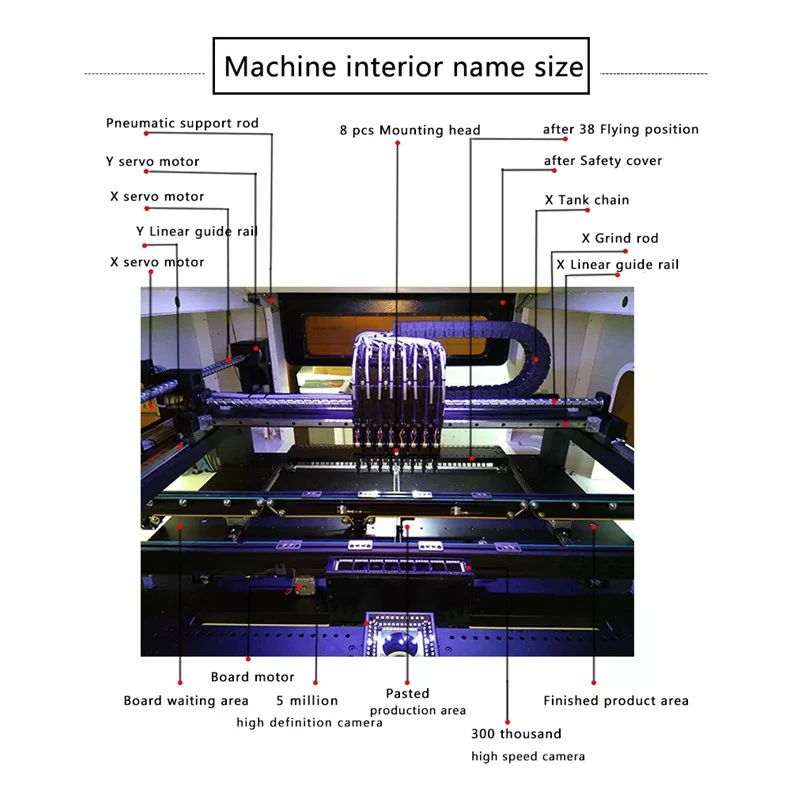 Machine interior name size

Pneumatic support rod

Y servo motor

X servo motor

Y Linear guide rail

X servo motor

8 pcs Mounting head

after 38 Flying position

after Safety cover

X Tank chain

X Grind rod

X Linear guide rail

Board motor

Board waiting area

5 million
high definition camera

Pasted
production area

300 thousand
high speed camera

Finished product area