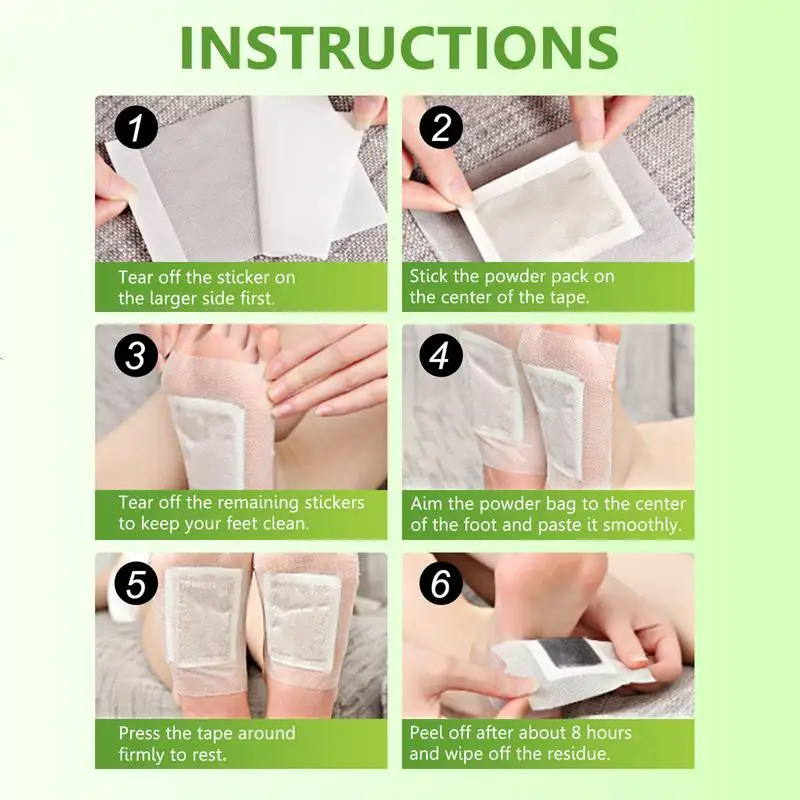 INSTRUCTIONS

1

Tear off the sticker on the larger side first.

2

Stick the powder pack on the center of the tape.

3

Tear off the remaining stickers to keep your feet clean.

4

Aim the powder bag to the center of the foot and paste it smoothly.

5

Press the tape around firmly to rest.

6

Peel off after about 8 hours and wipe off the residue.