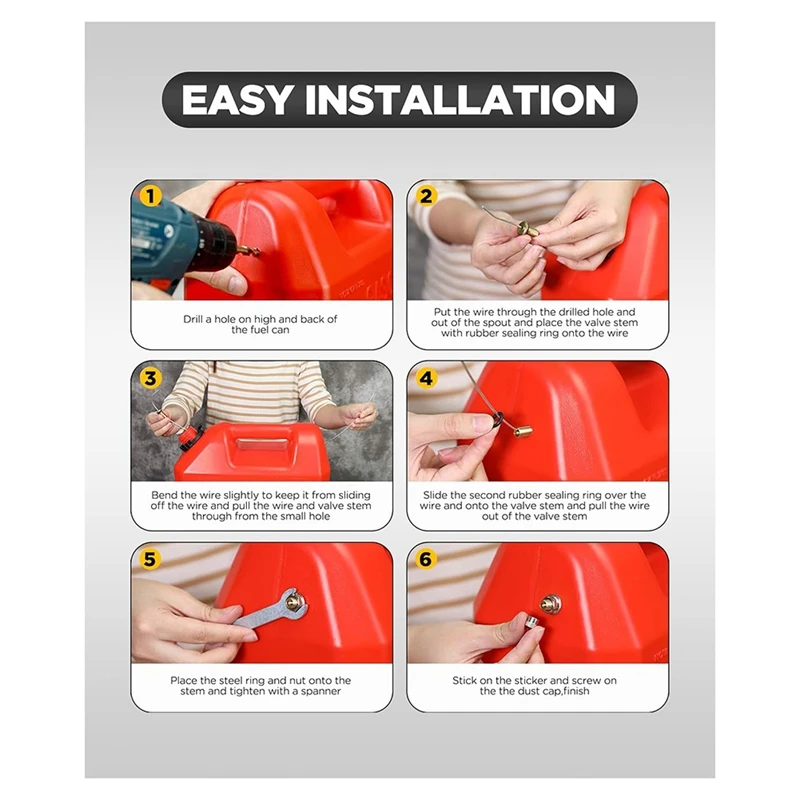 EASY INSTALLATION

1

Drill a hole on high and back of the fuel can

2

Put the wire through the drilled hole and out of the spout and place the valve stem with rubber sealing ring onto the wire

3

Bend the wire slightly to keep it from sliding off the wire and pull the wire and valve stem through from the small hole

4

Slide the second rubber sealing ring over the wire and onto the valve stem and pull the wire out of the valve stem

5

Place the steel ring and nut onto the stem and tighten with a spanner

6

Stick on the sticker and screw on the the dust cap,finish