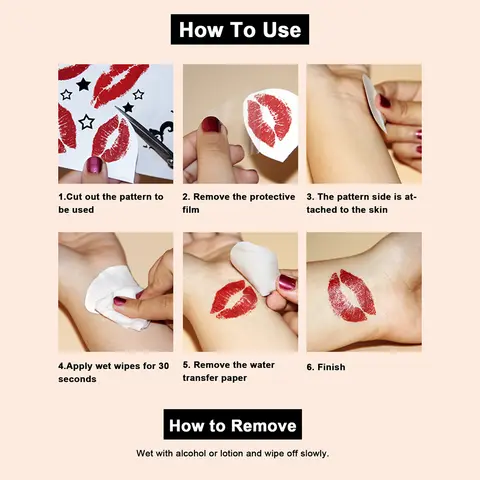 How To Use

1.Cut out the pattern to be used

2. Remove the protective film

3. The pattern side is attached to the skin

4.Apply wet wipes for 30 seconds

5. Remove the water transfer paper

6. Finish

How to Remove

Wet with alcohol or lotion and wipe off slowly.