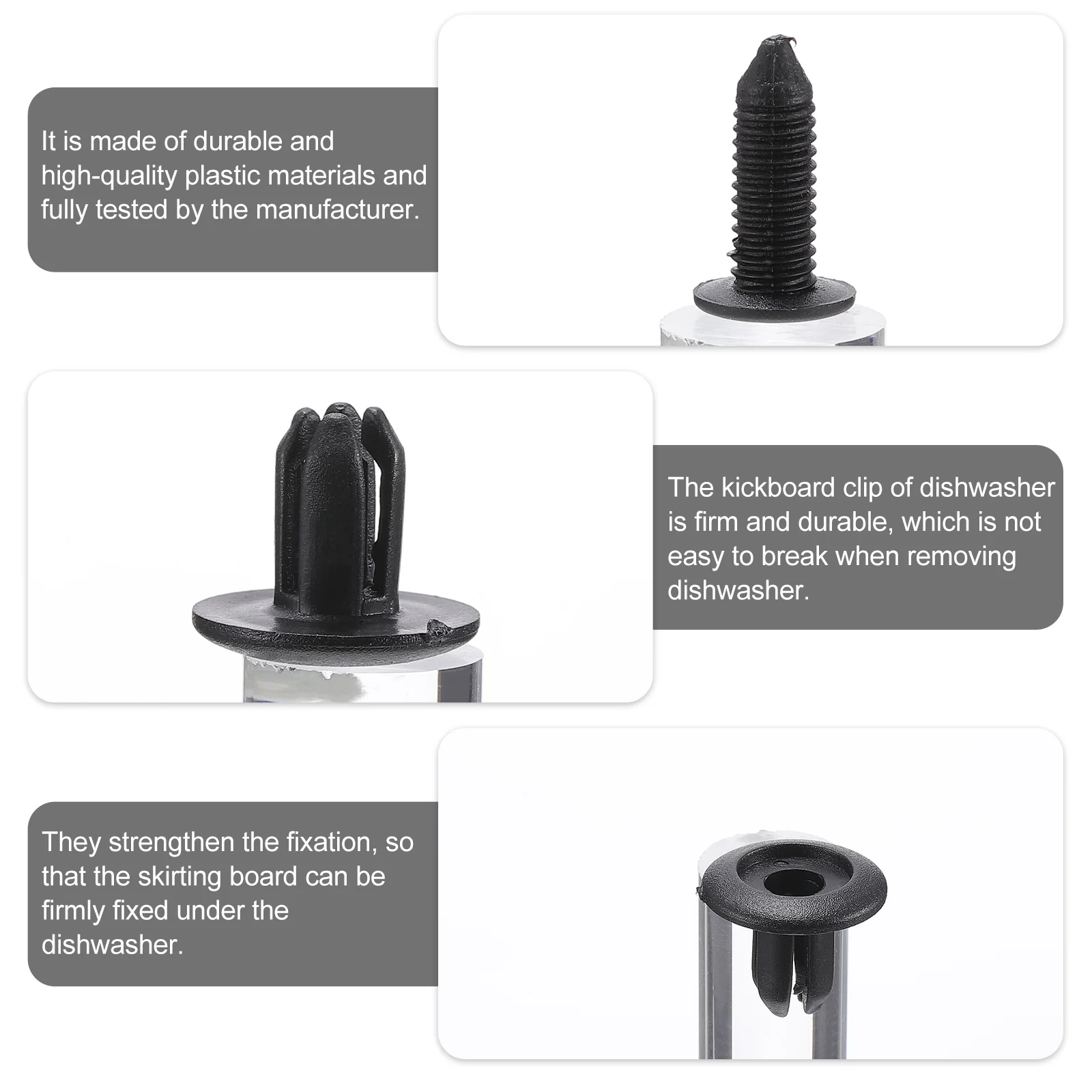 It is made of durable and high-quality plastic materials and fully tested by the manufacturer.

The kickboard clip of dishwasher is firm and durable, which is not easy to break when removing dishwasher.

They strengthen the fixation, so that the skirting board can be firmly fixed under the dishwasher.