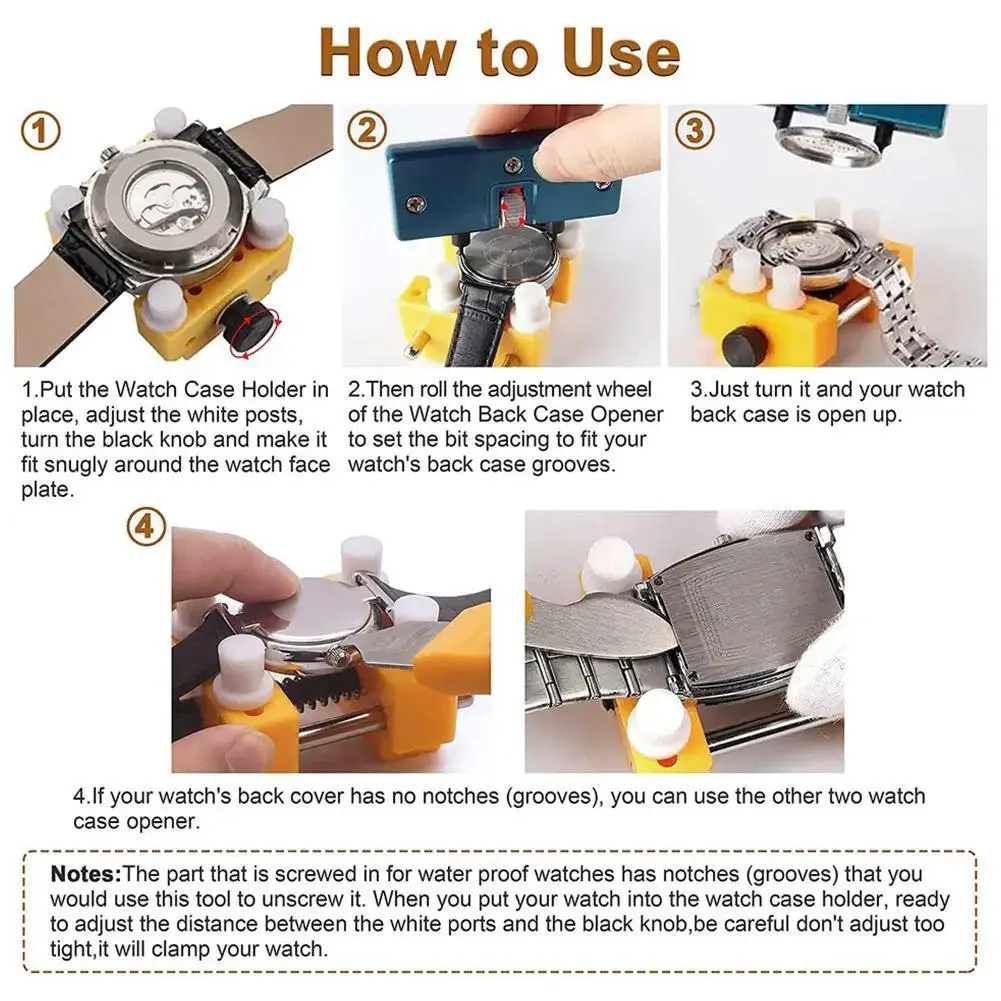 How to Use

①

②

③

1.Put the Watch Case Holder in place, adjust the white posts, turn the black knob and make it fit snugly around the watch face plate.

2.Then roll the adjustment wheel of the Watch Back Case Opener to set the bit spacing to fit your watch's back case grooves.

3.Just turn it and your watch back case is open up.

④

4.If your watch's back cover has no notches (grooves), you can use the other two watch case opener.

Notes:The part that is screwed in for water proof watches has notches (grooves) that you would use this tool to unscrew it. When you put your watch into the watch case holder, ready to adjust the distance between the white ports and the black knob,be careful don't adjust too tight,it will clamp your watch.