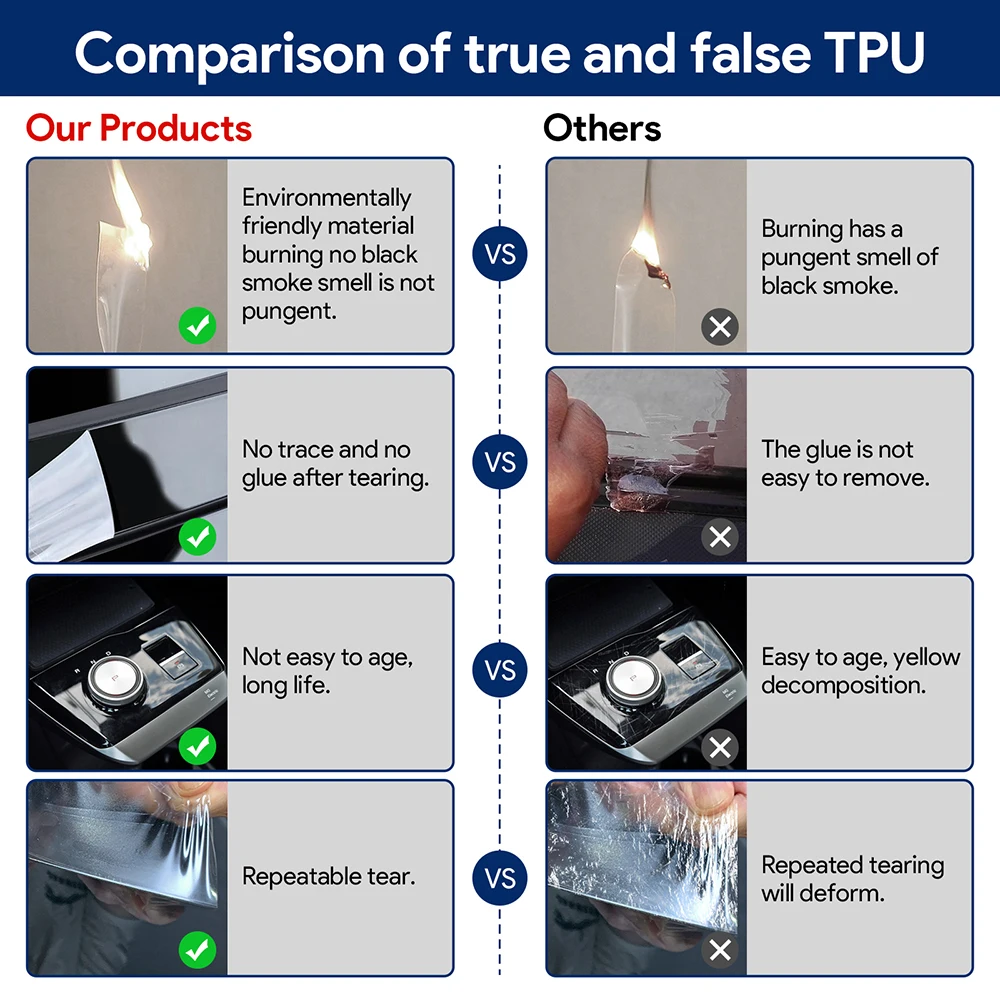 Comparison of true and false TPU

Our Products

Environmentally friendly material burning no black smoke smell is not pungent.

No trace and no glue after tearing.

Not easy to age, long life.

Repeatable tear.

VS

VS

VS

VS

Others

Burning has a pungent smell of black smoke.

The glue is not easy to remove.

Easy to age, yellow decomposition.

Repeated tearing will deform.