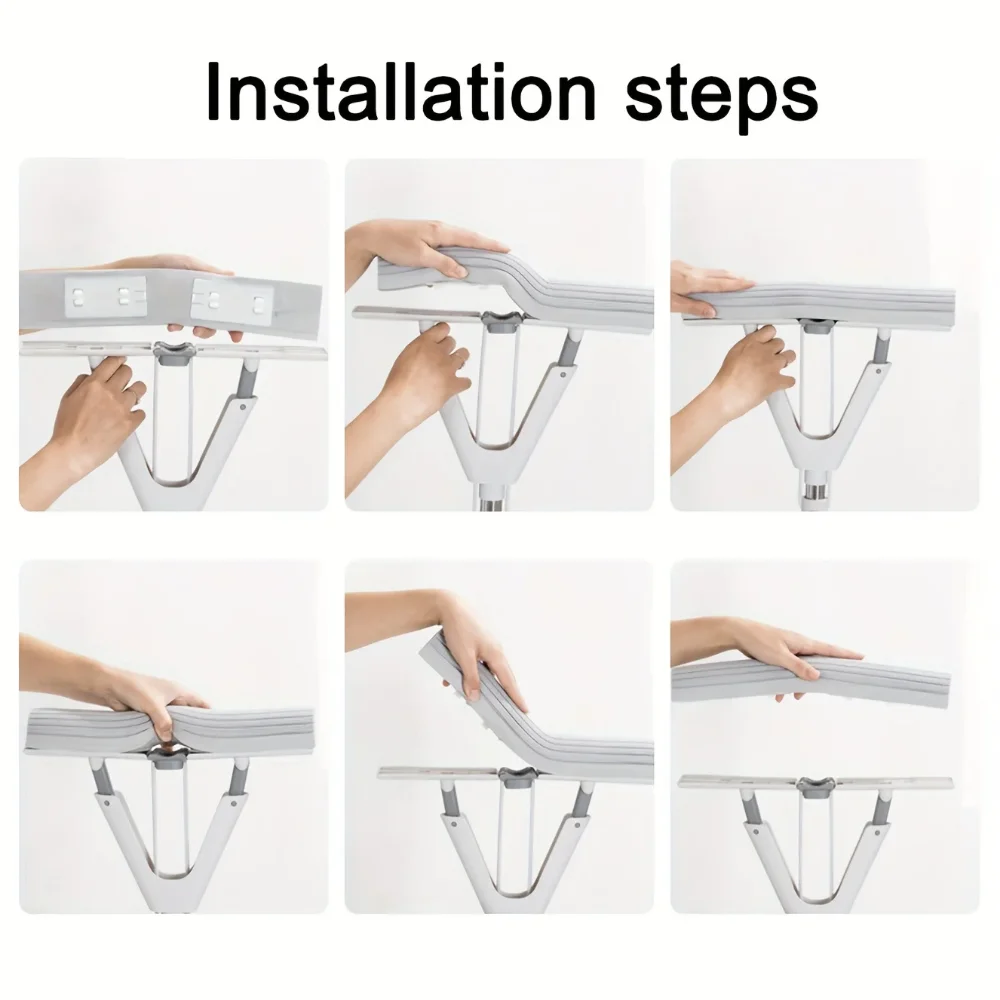 Installation steps