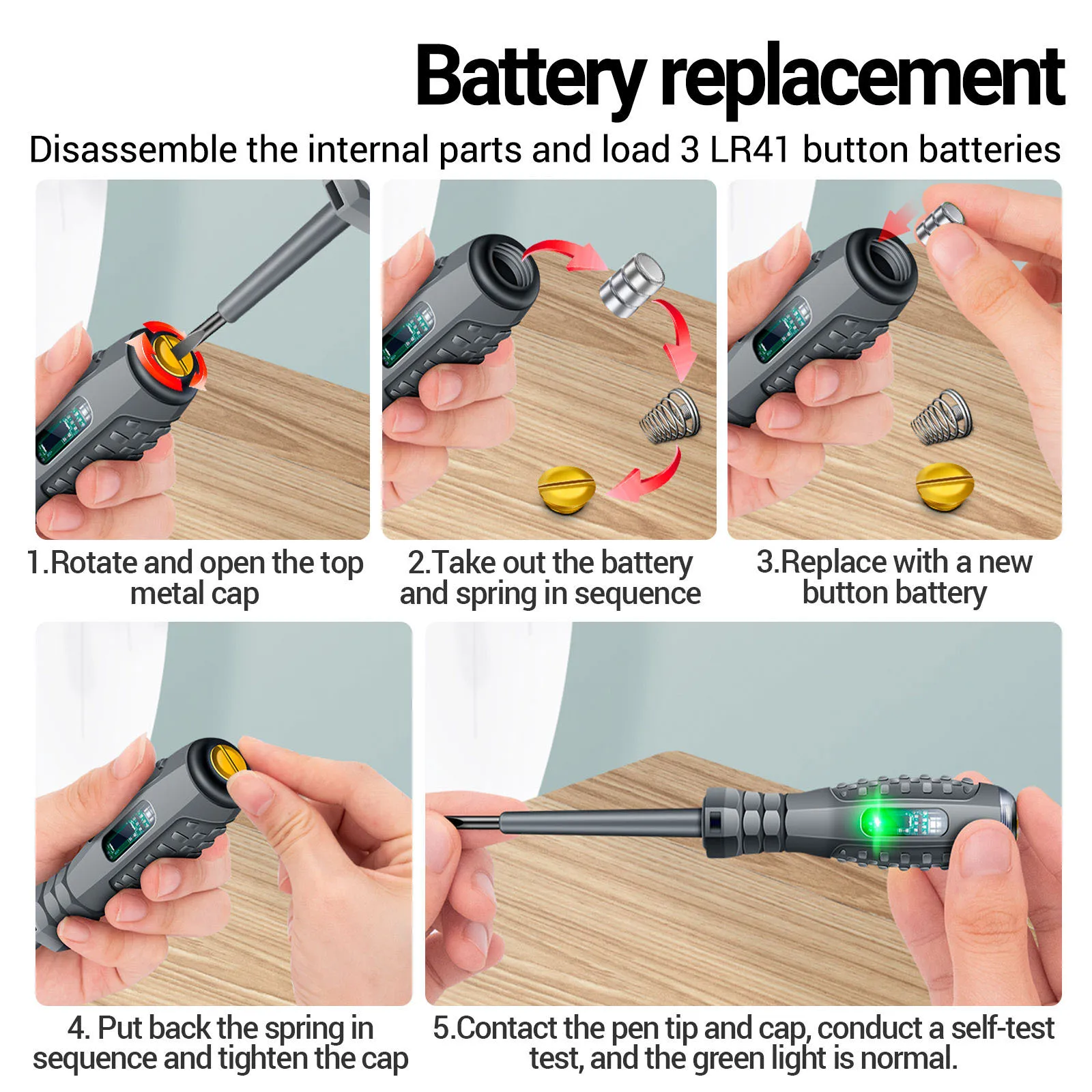 Battery replacement

Disassemble the internal parts and load 3 LR41 button batteries

1.Rotate and open the top metal cap

2.Take out the battery and spring in sequence

3.Replace with a new button battery

4. Put back the spring in sequence and tighten the cap

5.Contact the pen tip and cap, conduct a self-test test, and the green light is normal.