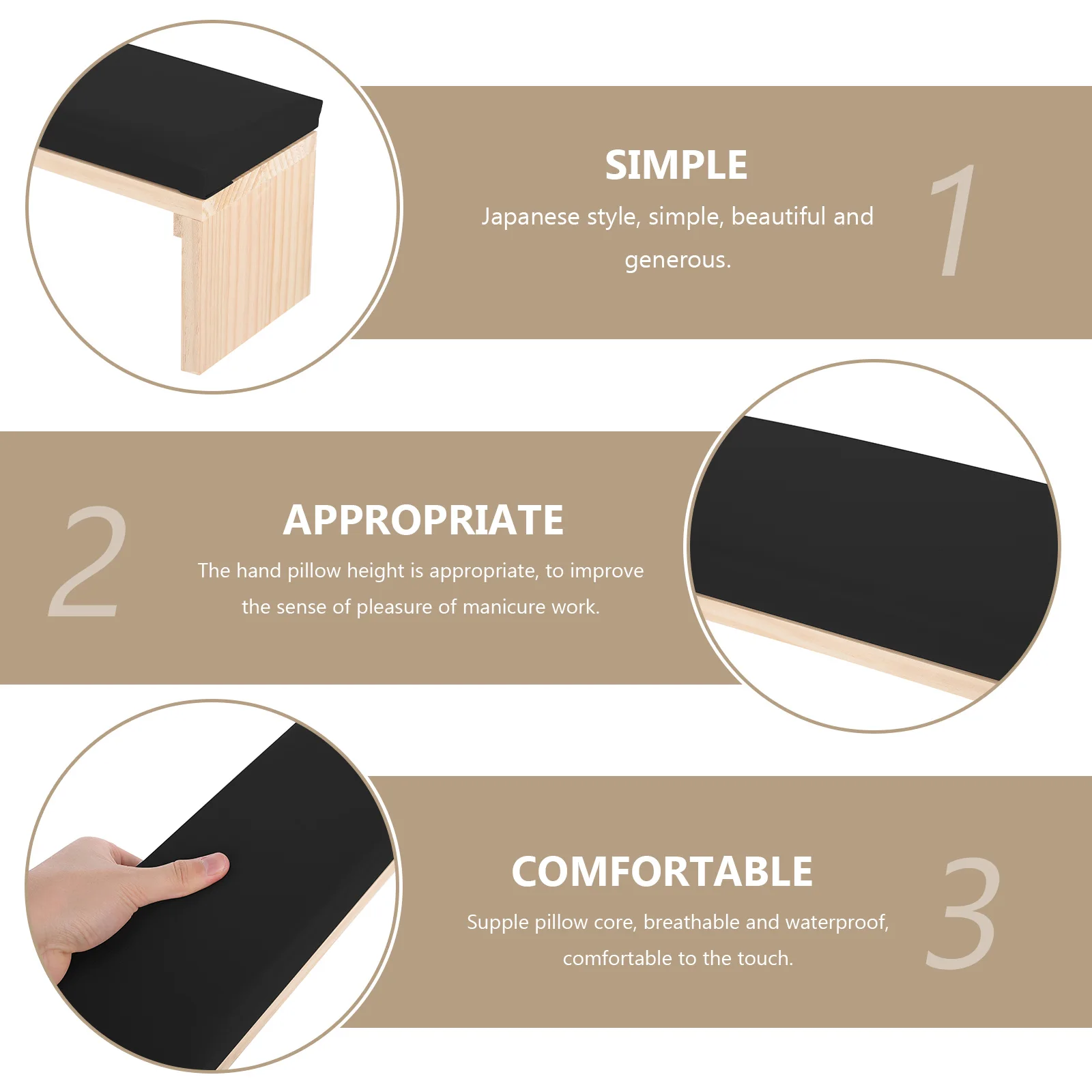 SIMPLE

Japanese style, simple, beautiful and generous.

1

2

APPROPRIATE

The hand pillow height is appropriate, to improve the sense of pleasure of manicure work.

COMFORTABLE

Supple pillow core, breathable and waterproof, comfortable to the touch.

3