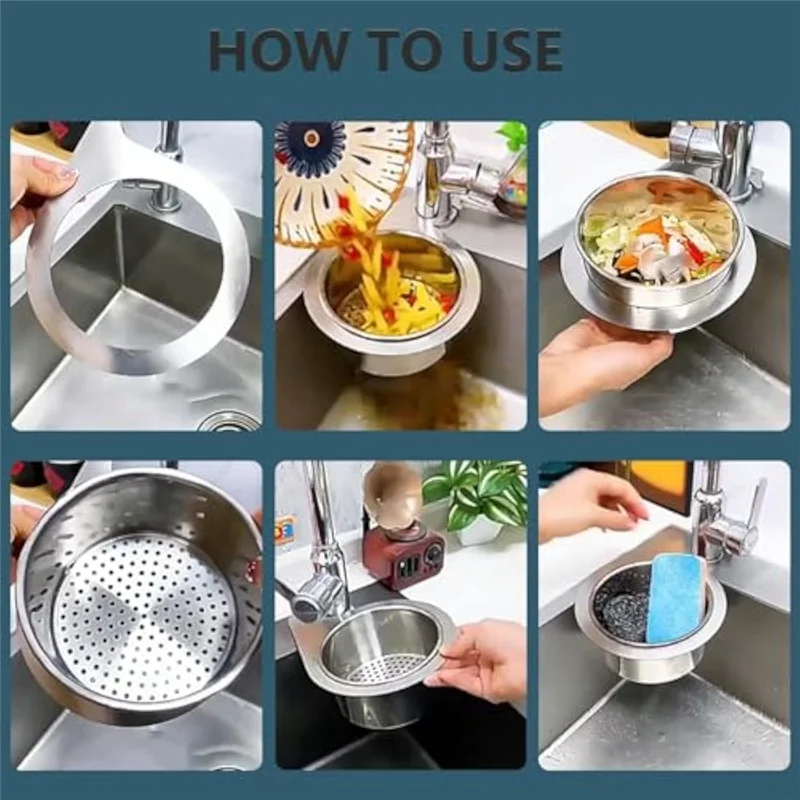 HOW TO USE