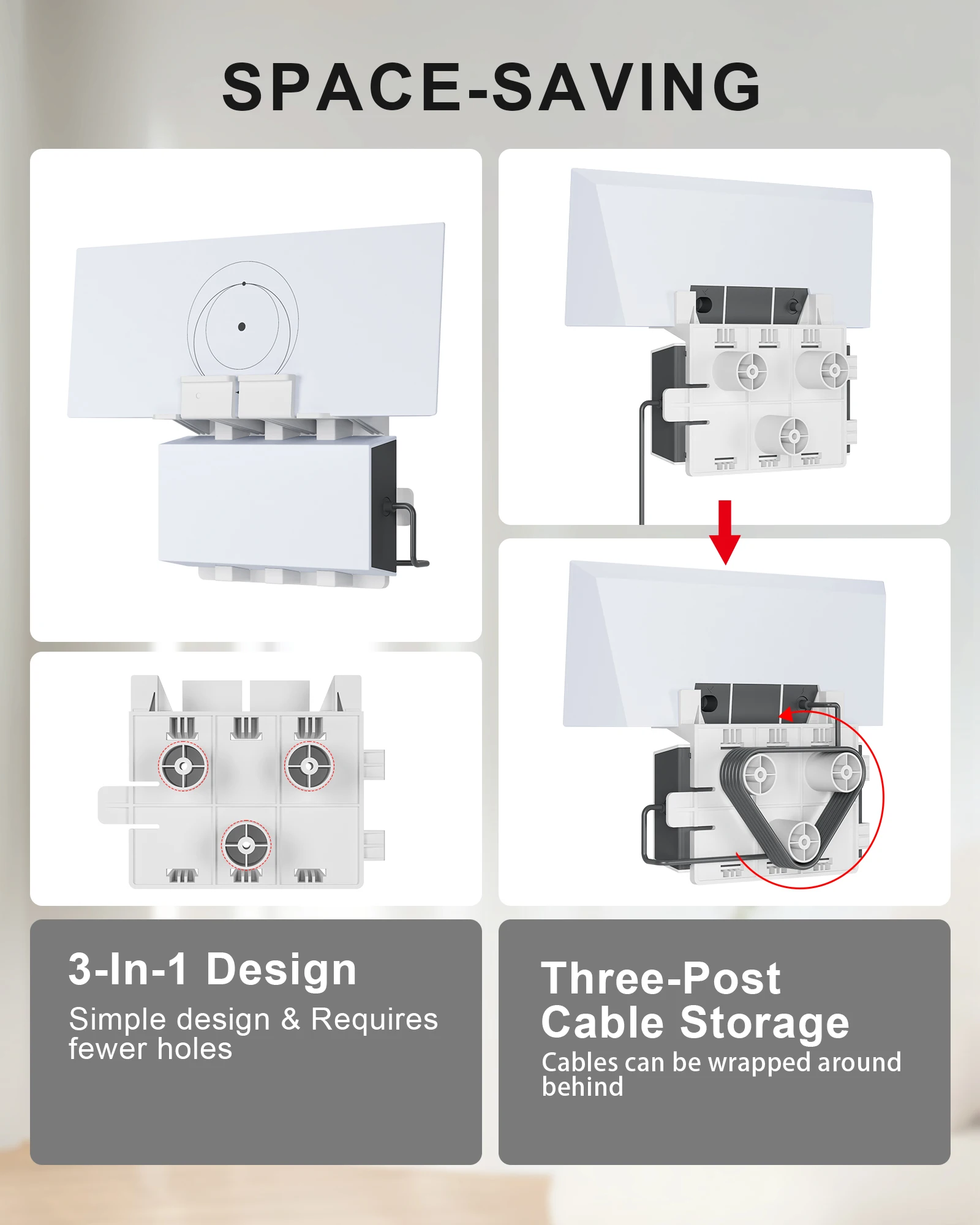 SPACE-SAVING

3-In-1 Design

Simple design & Requires fewer holes

Three-Post Cable Storage

Cables can be wrapped around behind