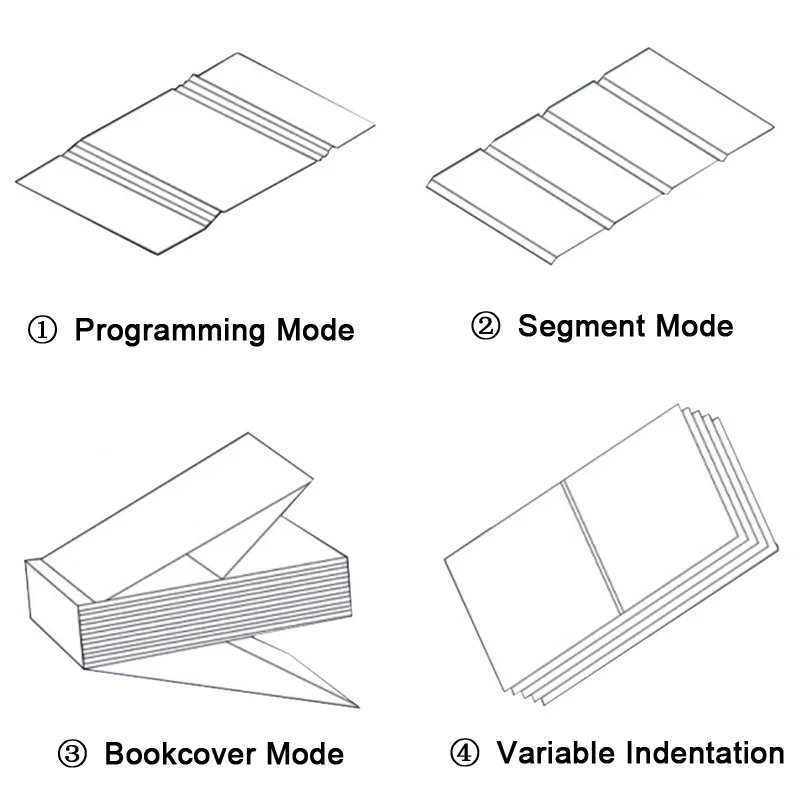 ① Programming Mode

② Segment Mode

③ Bookcover Mode

④ Variable Indentation