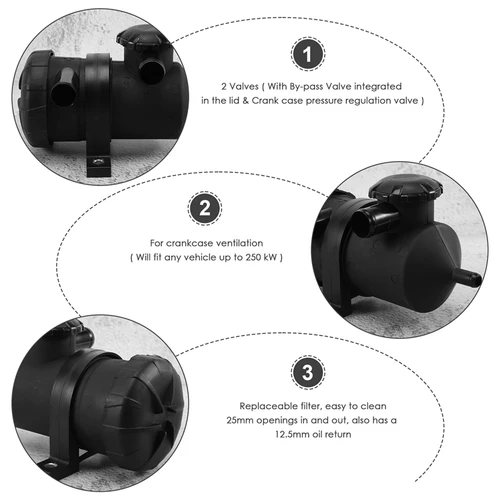 1

2 Valves ( With By-pass Valve integrated in the lid & Crank case pressure regulation valve )

2

For crankcase ventilation ( Will fit any vehicle up to 250 kW )

3

Replaceable filter, easy to clean 25mm openings in and out, also has a 12.5mm oil return