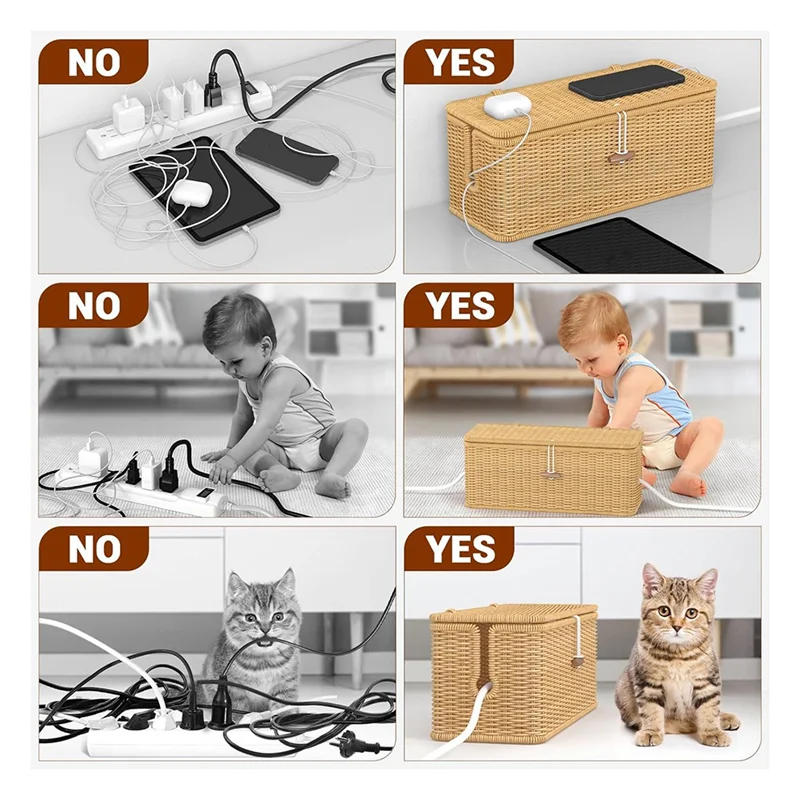 NO

YES

NO

YES

NO

YES