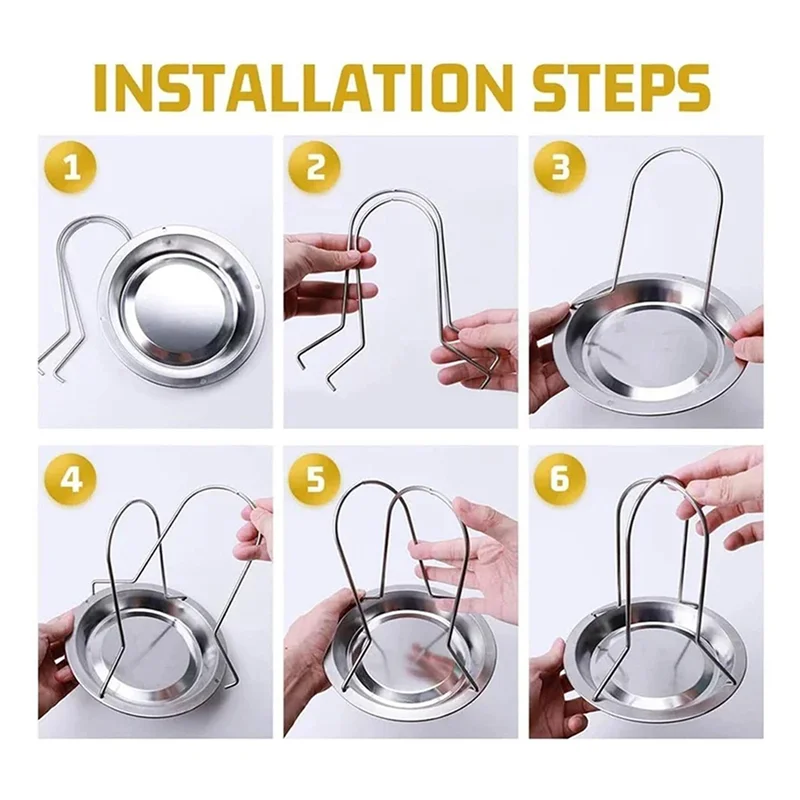 INSTALLATION STEPS

1

2

3

4

5

6