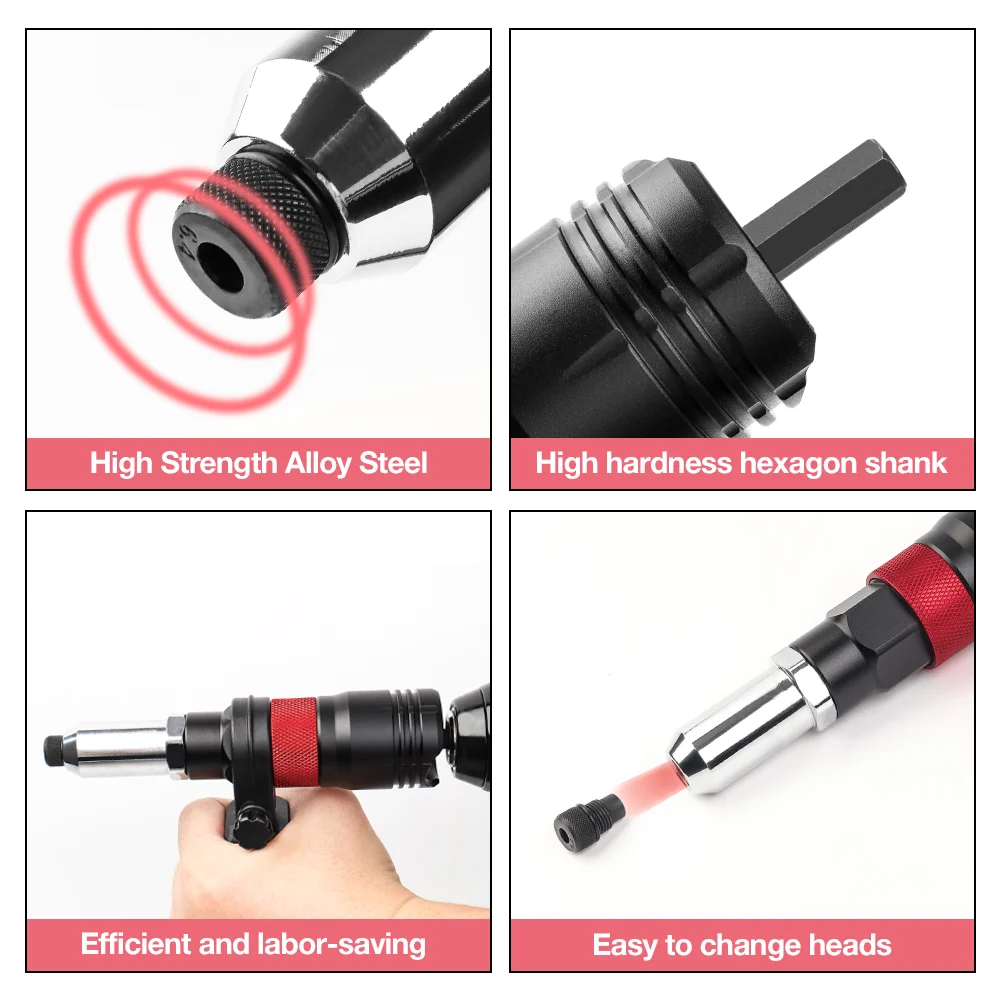 High Strength Alloy Steel

High hardness hexagon shank

Efficient and labor-saving

Easy to change heads