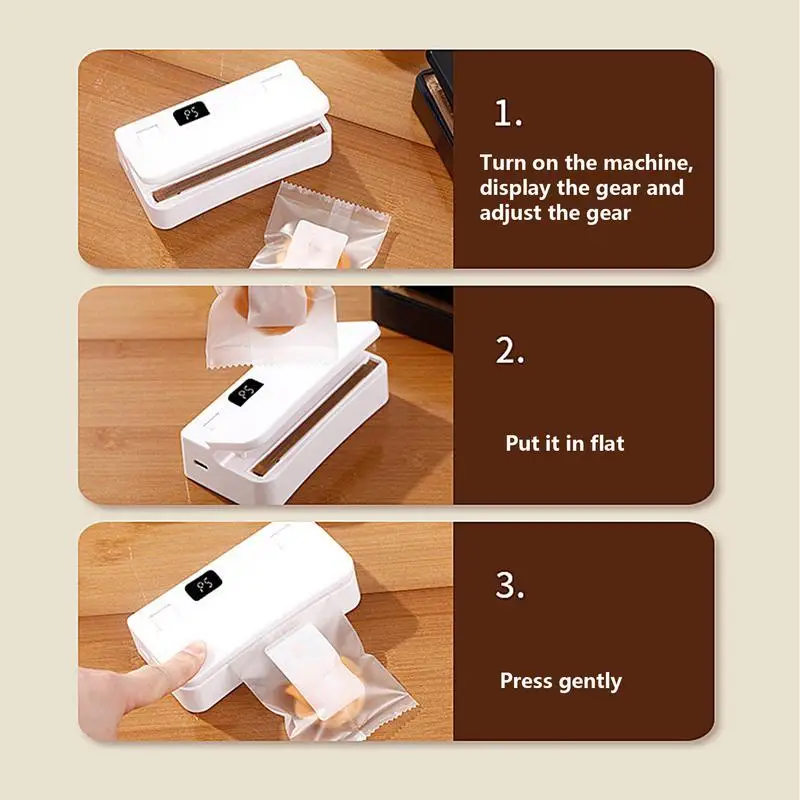 P5

1.

Turn on the machine, display the gear and adjust the gear

P5

2.

Put it in flat

P5

3.

Press gently