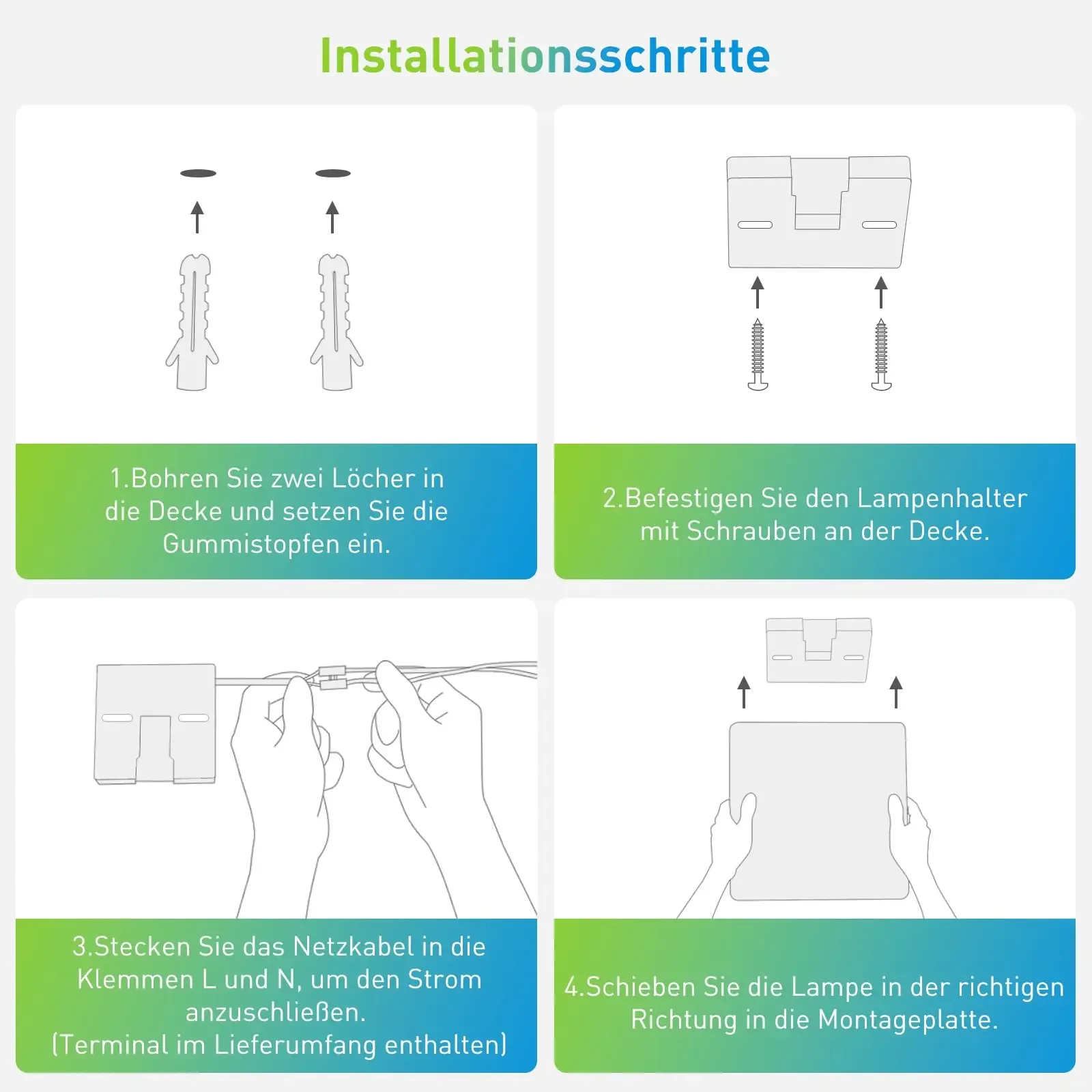 Installationsschritte

1.Bohren Sie zwei Löcher in die Decke und setzen Sie die Gummistopfen ein.

2.Befestigen Sie den Lampenhalter mit Schrauben an der Decke.

3.Stecken Sie das Netzkabel in die Klemmen L und N, um den Strom anzuschließen. (Terminal im Lieferumfang enthalten)

4.Schieben Sie die Lampe in der richtigen Richtung in die Montageplatte.