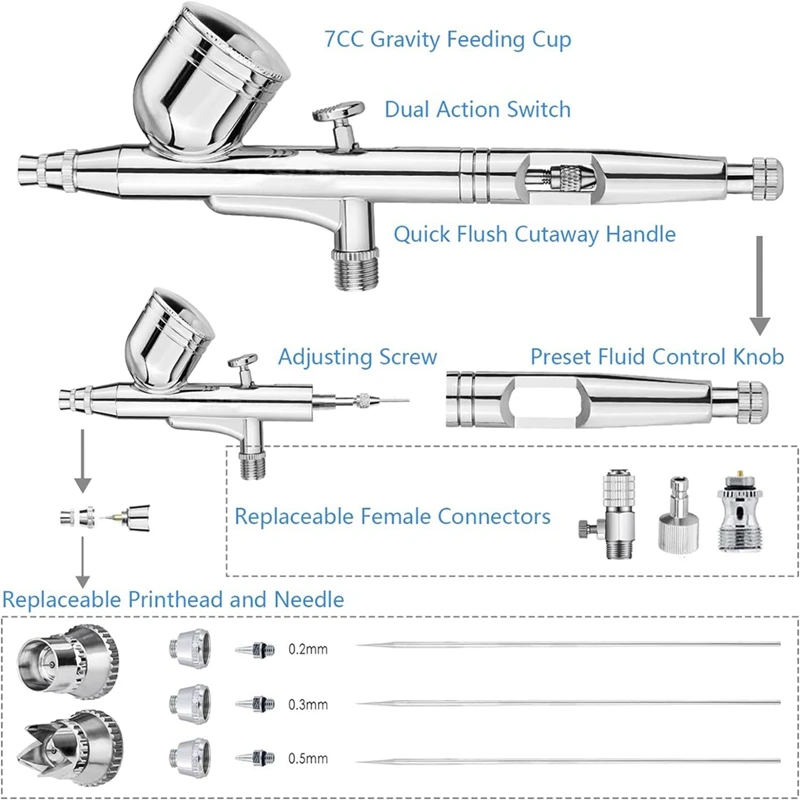 7CC Gravity Feeding Cup

Dual Action Switch

Quick Flush Cutaway Handle

Adjusting Screw

Preset Fluid Control Knob

Replaceable Female Connectors

Replaceable Printhead and Needle

0.2mm

0.3mm

0.5mm