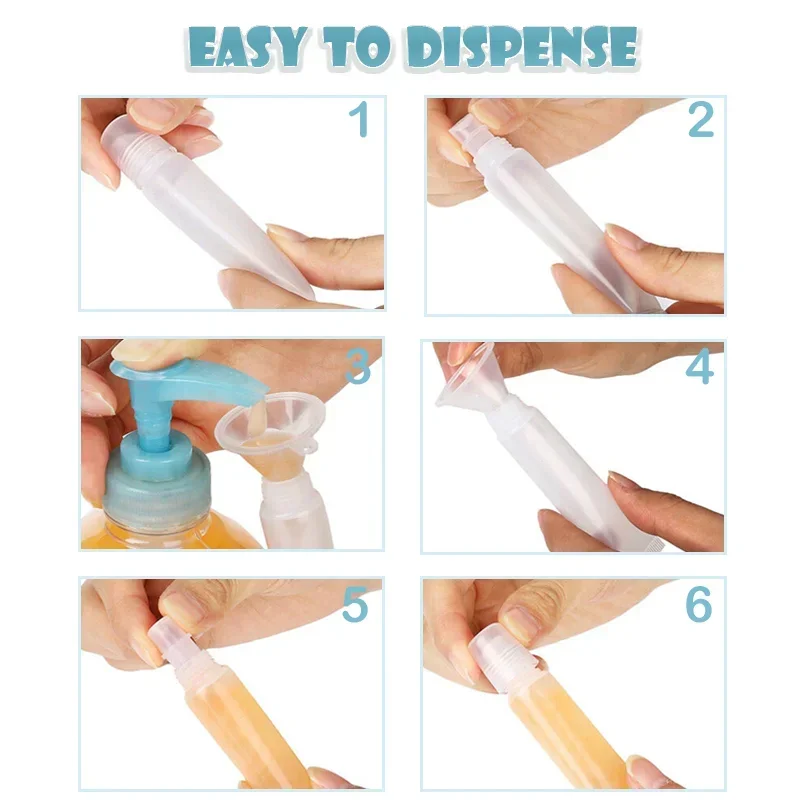 EASY TO DISPENSE

1

2

3

4

5

6