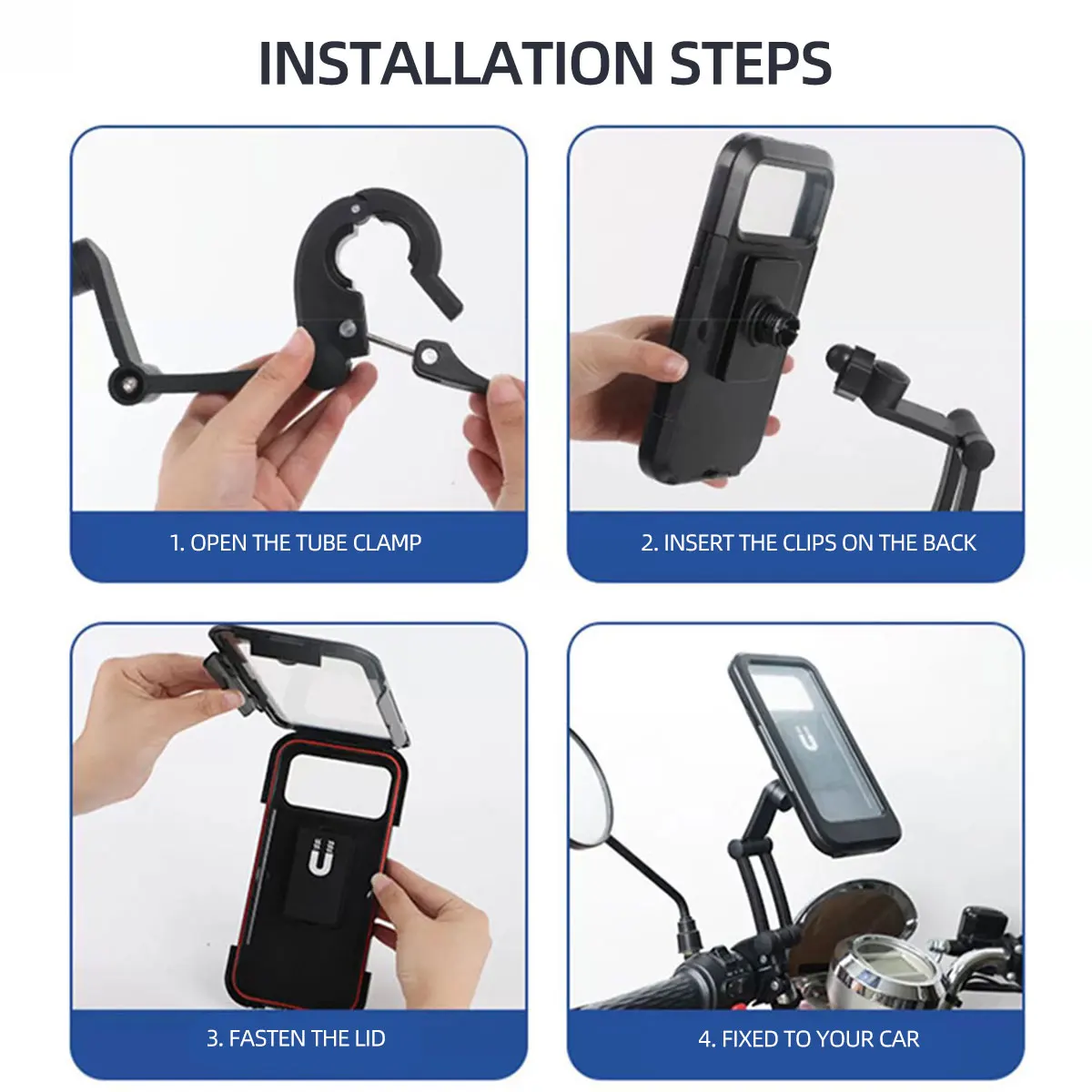 INSTALLATION STEPS

1. OPEN THE TUBE CLAMP

2. INSERT THE CLIPS ON THE BACK

3. FASTEN THE LID

4. FIXED TO YOUR CAR