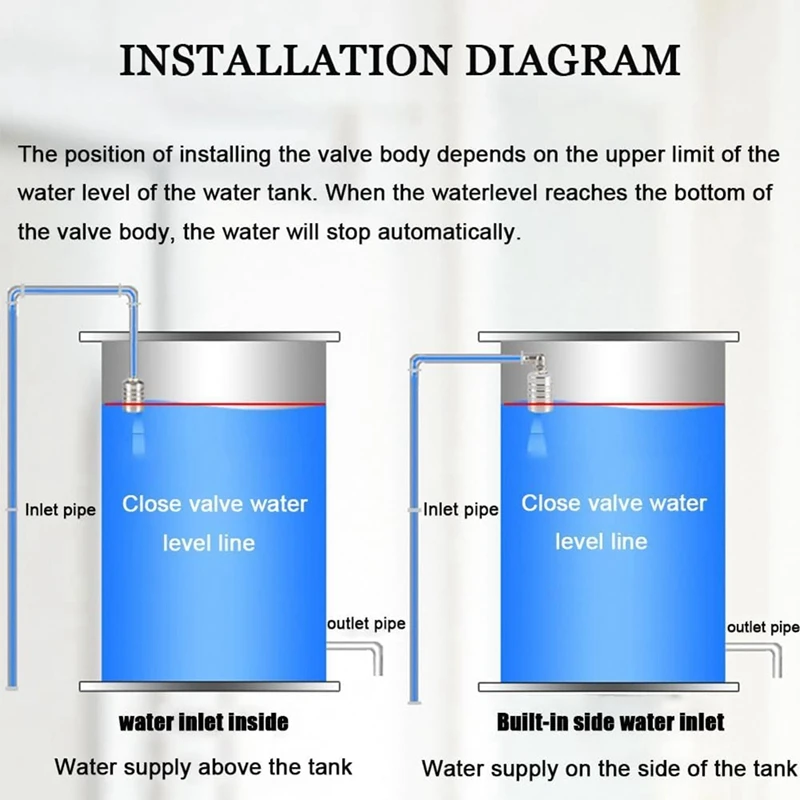 INSTALLATION DIAGRAM

The position of installing the valve body depends on the upper limit of the water level of the water tank. When the waterlevel reaches the bottom of the valve body, the water will stop automatically.

Inlet pipe

Close valve water level line

outlet pipe

water inlet inside

Water supply above the tank

Inlet pipe

Close valve water level line

outlet pipe

Built-in side water inlet

Water supply on the side of the tank