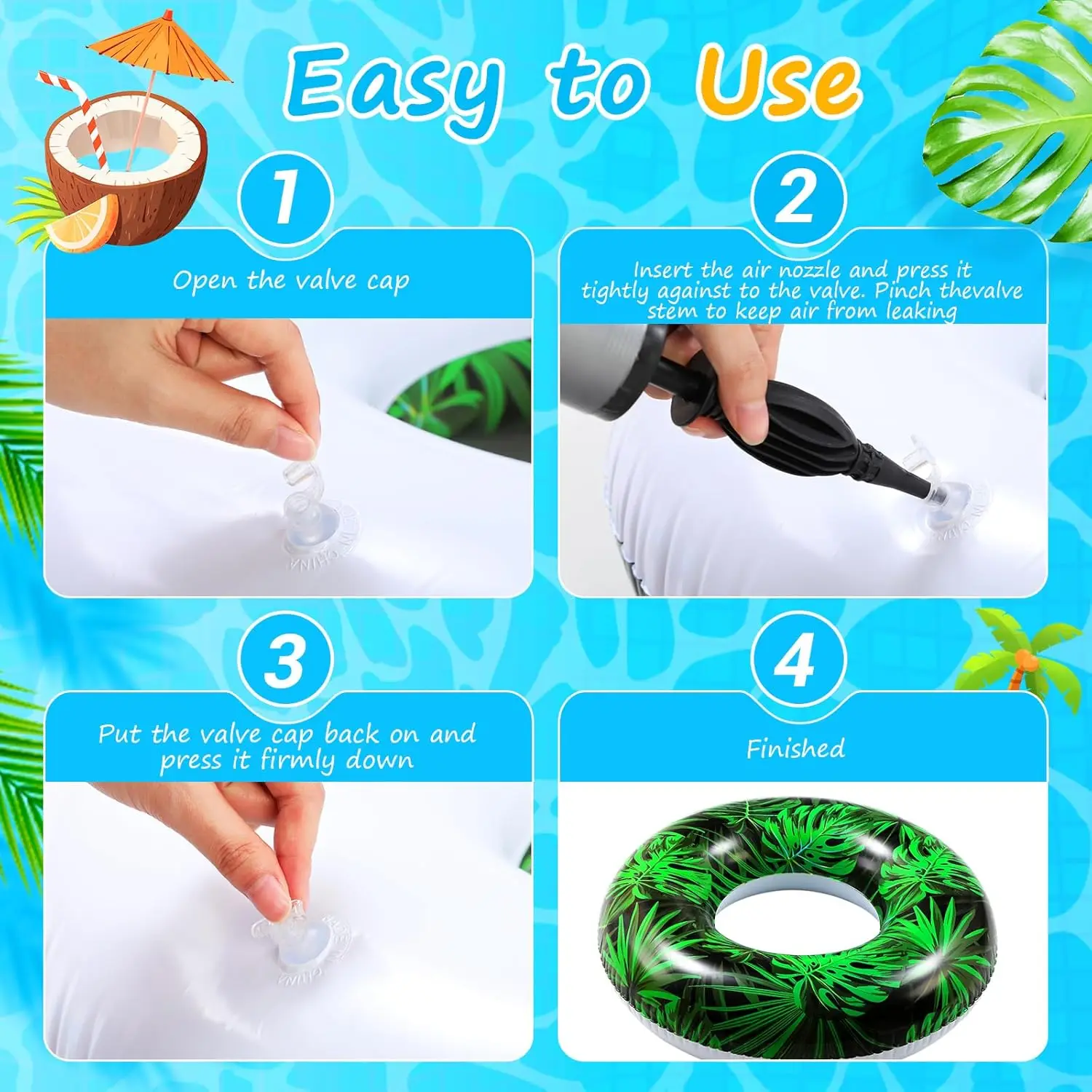 Easy to Use

1

Open the valve cap

2

Insert the air nozzle and press it tightly against to the valve. Pinch thevalve stem to keep air from leaking

3

Put the valve cap back on and press it firmly down

4

Finished