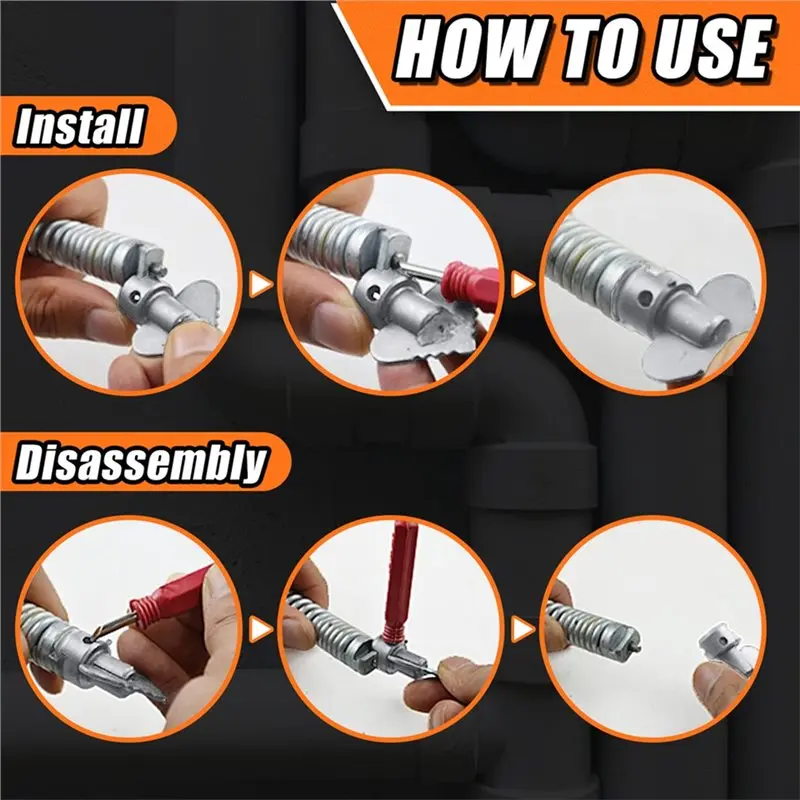 HOW TO USE

Install

Disassembly