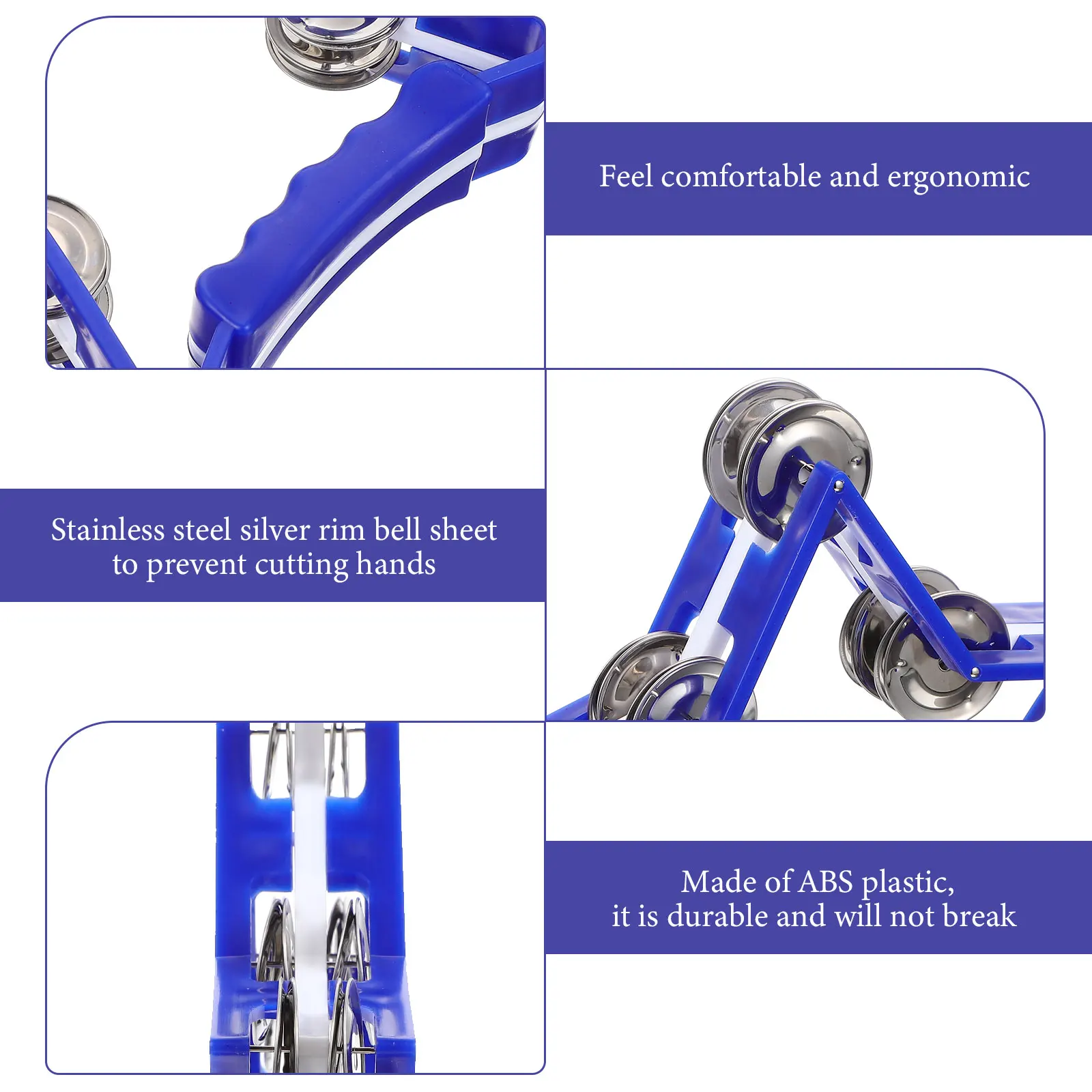 Feel comfortable and ergonomic

Stainless steel silver rim bell sheet
to prevent cutting hands

Made of ABS plastic,
it is durable and will not break