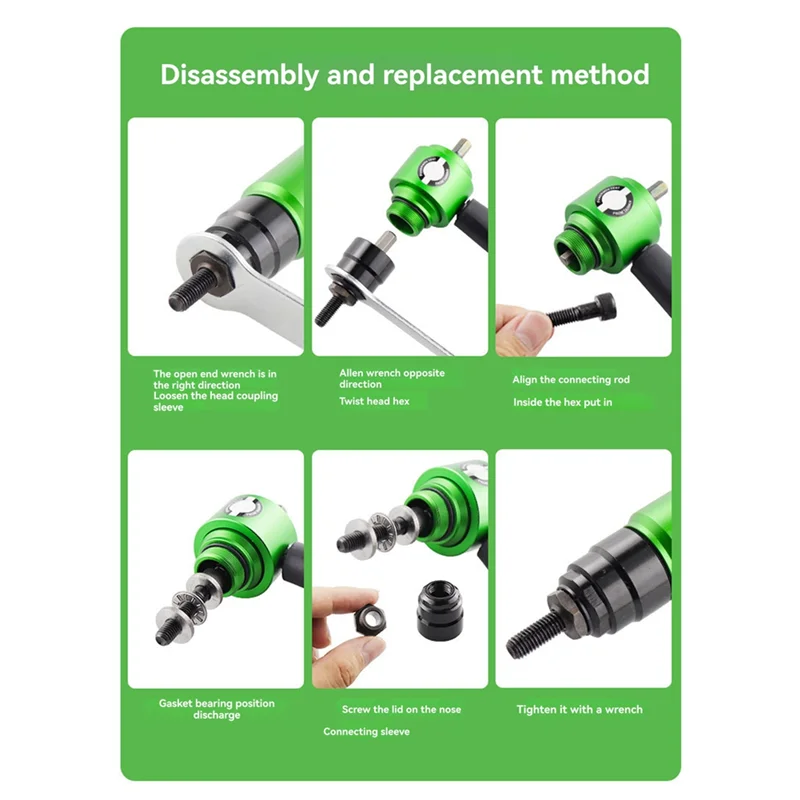 Disassembly and replacement method

The open end wrench is in the right direction
Loosen the head coupling sleeve

Allen wrench opposite direction
Twist head hex

Align the connecting rod
Inside the hex put in

Gasket bearing position discharge

Screw the lid on the nose
Connecting sleeve

Tighten it with a wrench