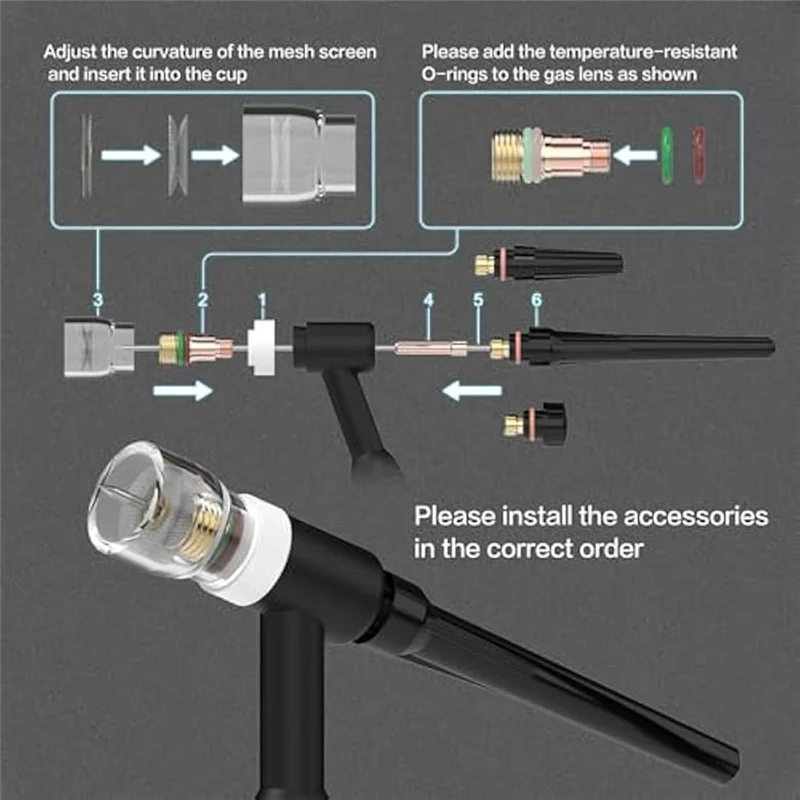 Adjust the curvature of the mesh screen and insert it into the cup

Please add the temperature-resistant O-rings to the gas lens as shown

3

2

1

4

5

6

Please install the accessories in the correct order