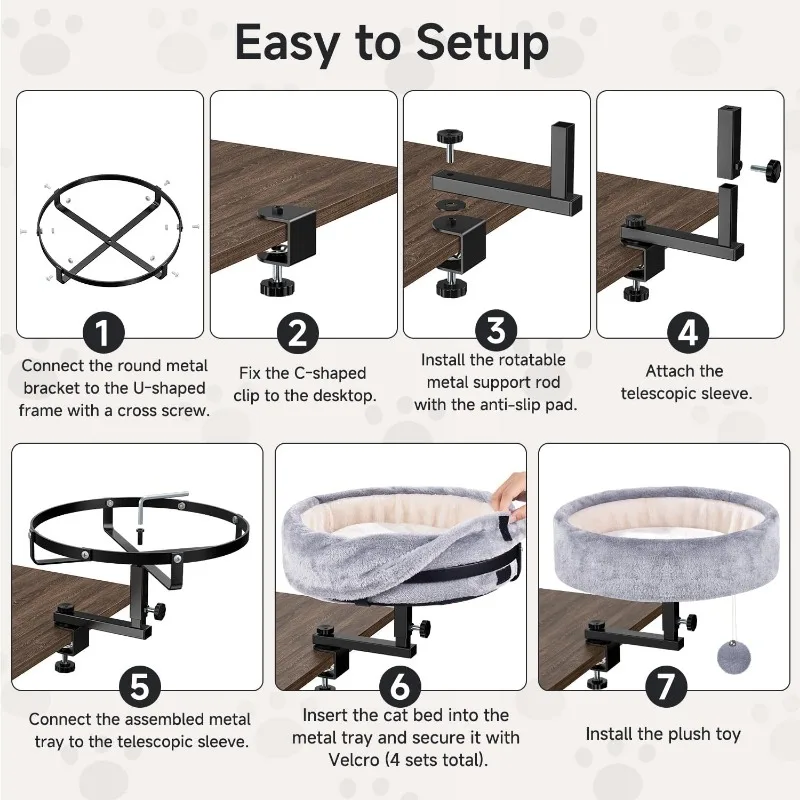 Easy to Setup

1
Connect the round metal bracket to the U-shaped frame with a cross screw.

2
Fix the C-shaped clip to the desktop.

3
Install the rotatable metal support rod with the anti-slip pad.

4
Attach the telescopic sleeve.

5
Connect the assembled metal tray to the telescopic sleeve.

6
Insert the cat bed into the metal tray and secure it with Velcro (4 sets total).

7
Install the plush toy