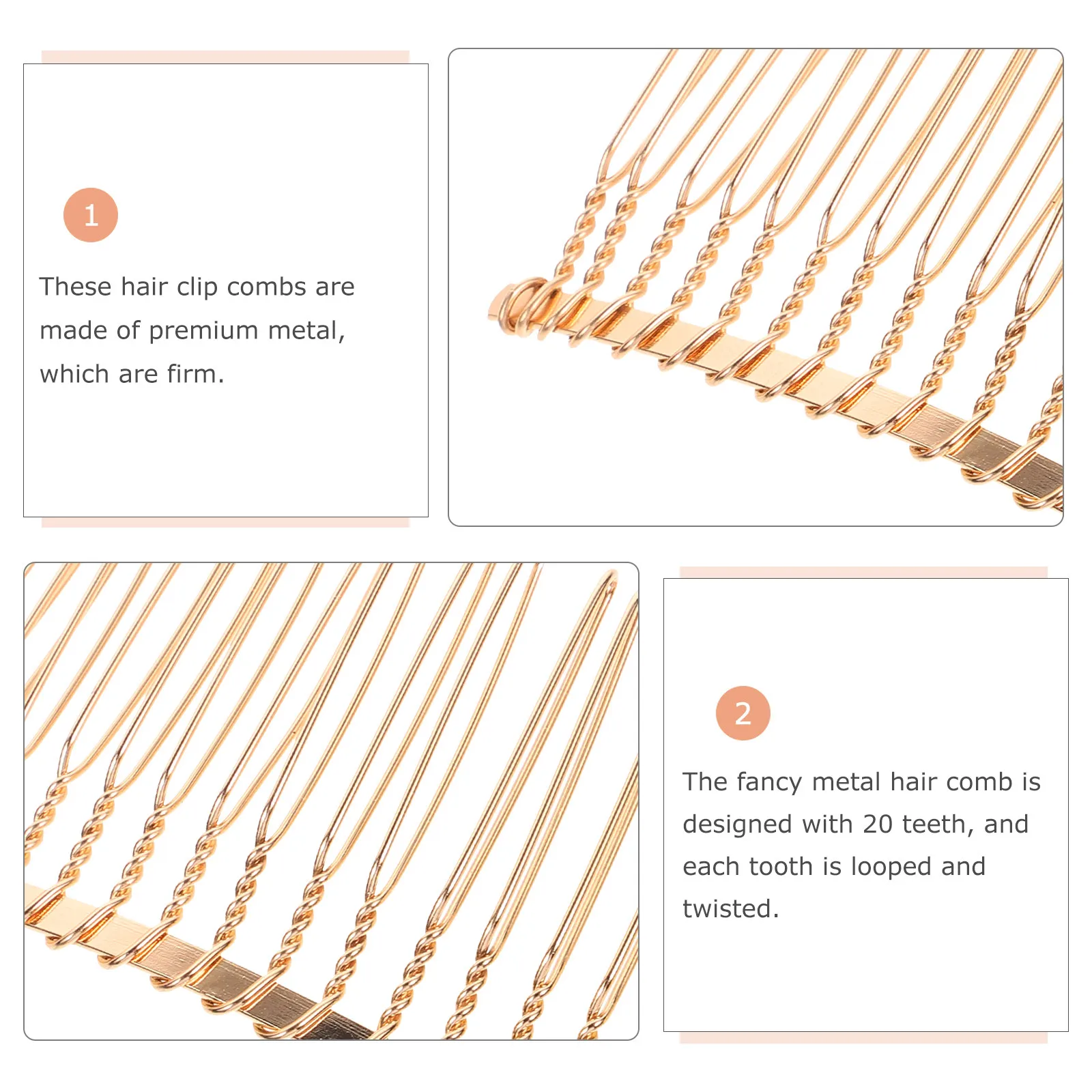 1

These hair clip combs are made of premium metal, which are firm.

2

The fancy metal hair comb is designed with 20 teeth, and each tooth is looped and twisted.