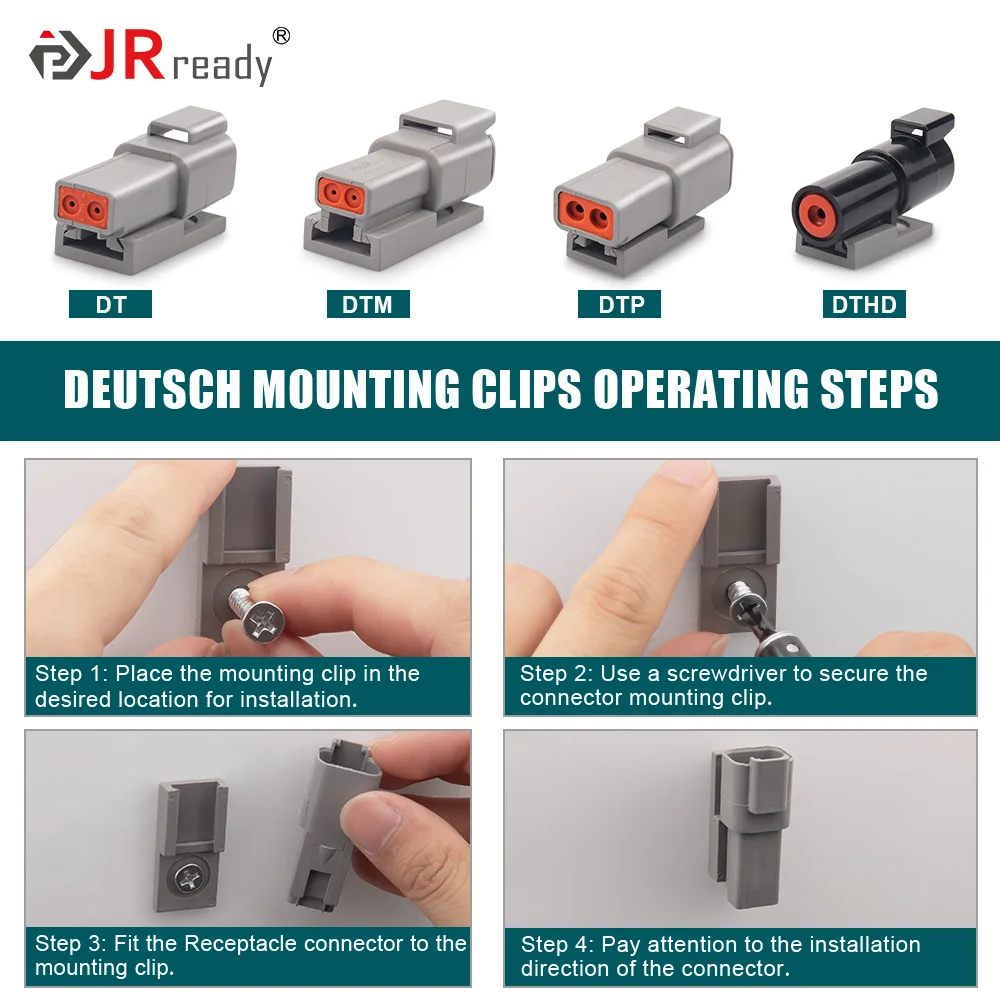 JRready®

DT

DTM

DTP

DTHD

DEUTSCH MOUNTING CLIPS OPERATING STEPS

Step 1: Place the mounting clip in the desired location for installation.

Step 2: Use a screwdriver to secure the connector mounting clip.

Step 3: Fit the Receptacle connector to the mounting clip.

Step 4: Pay attention to the installation direction of the connector.