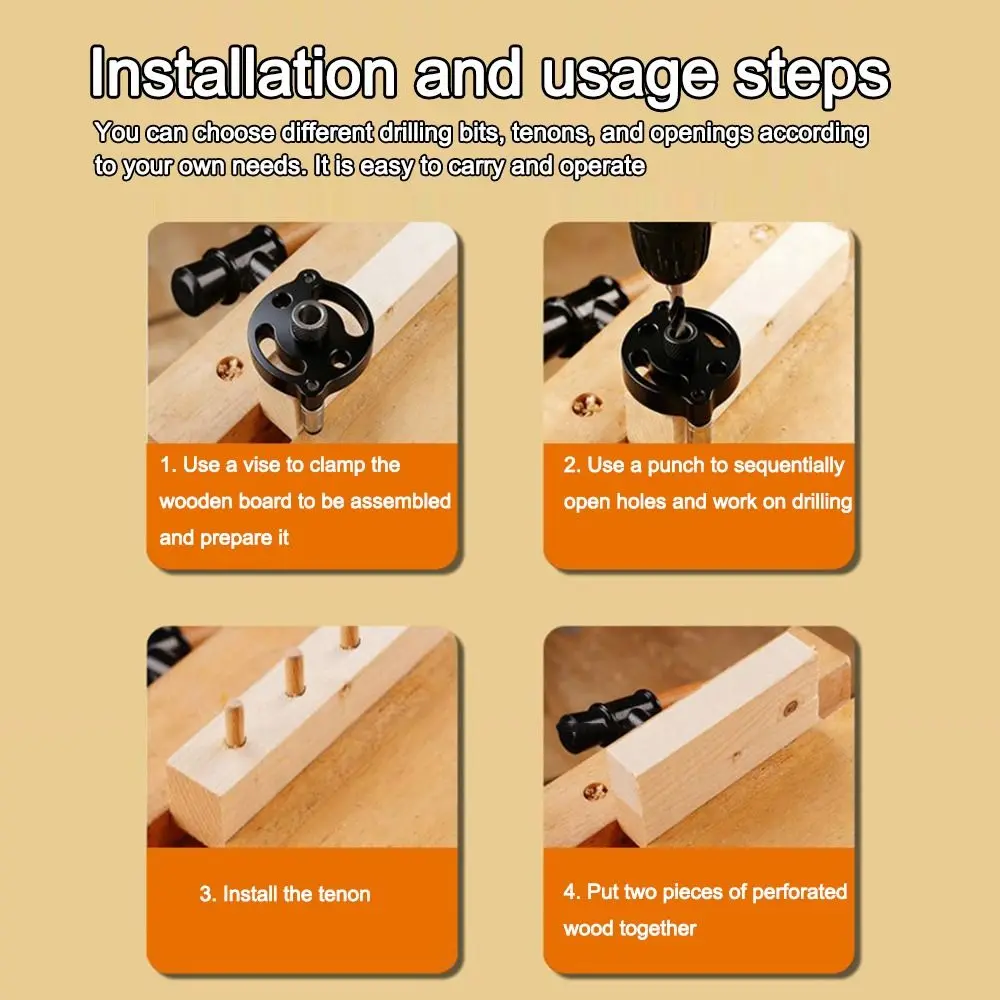 Installation and usage steps

You can choose different drilling bits, tenons, and openings according to your own needs. It is easy to carry and operate

1. Use a vise to clamp the wooden board to be assembled and prepare it

2. Use a punch to sequentially open holes and work on drilling

3. Install the tenon

4. Put two pieces of perforated wood together