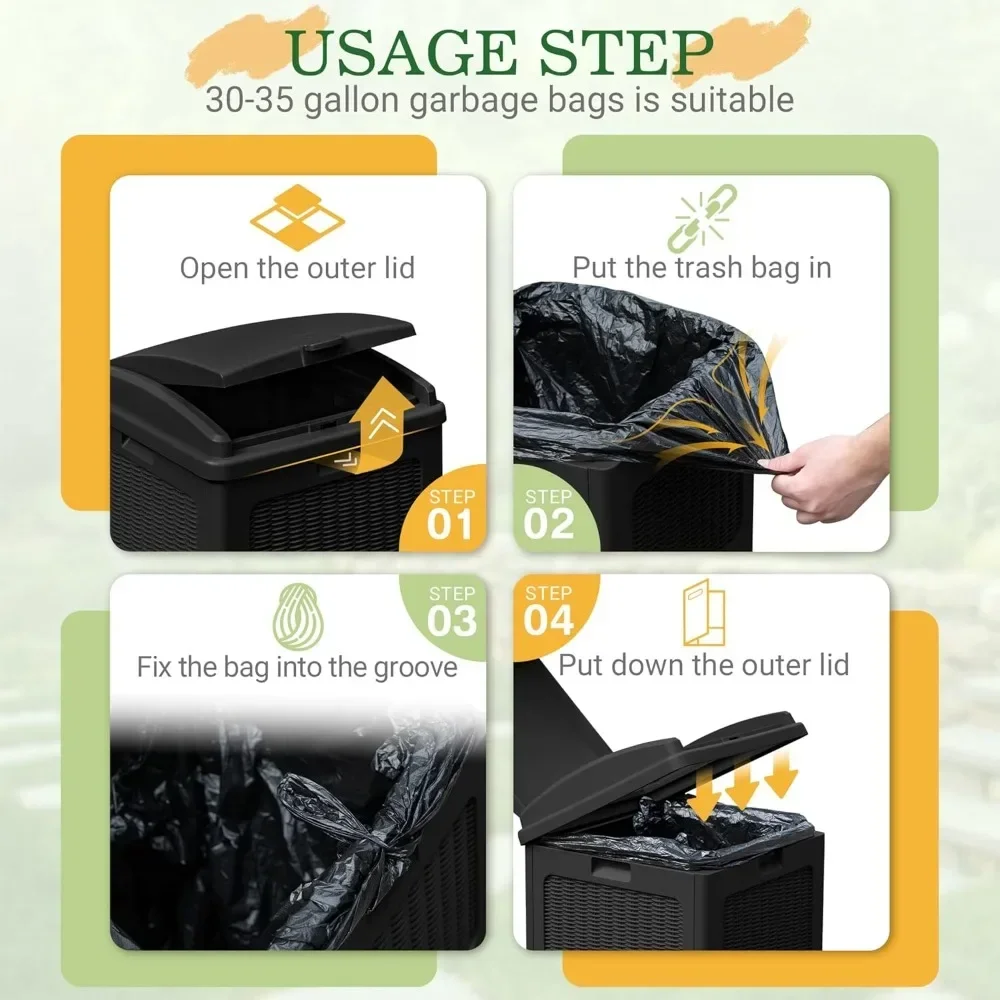 USAGE STEP
30-35 gallon garbage bags is suitable

Open the outer lid
STEP 01

Put the trash bag in
STEP 02

STEP 03
Fix the bag into the groove

STEP 04
Put down the outer lid