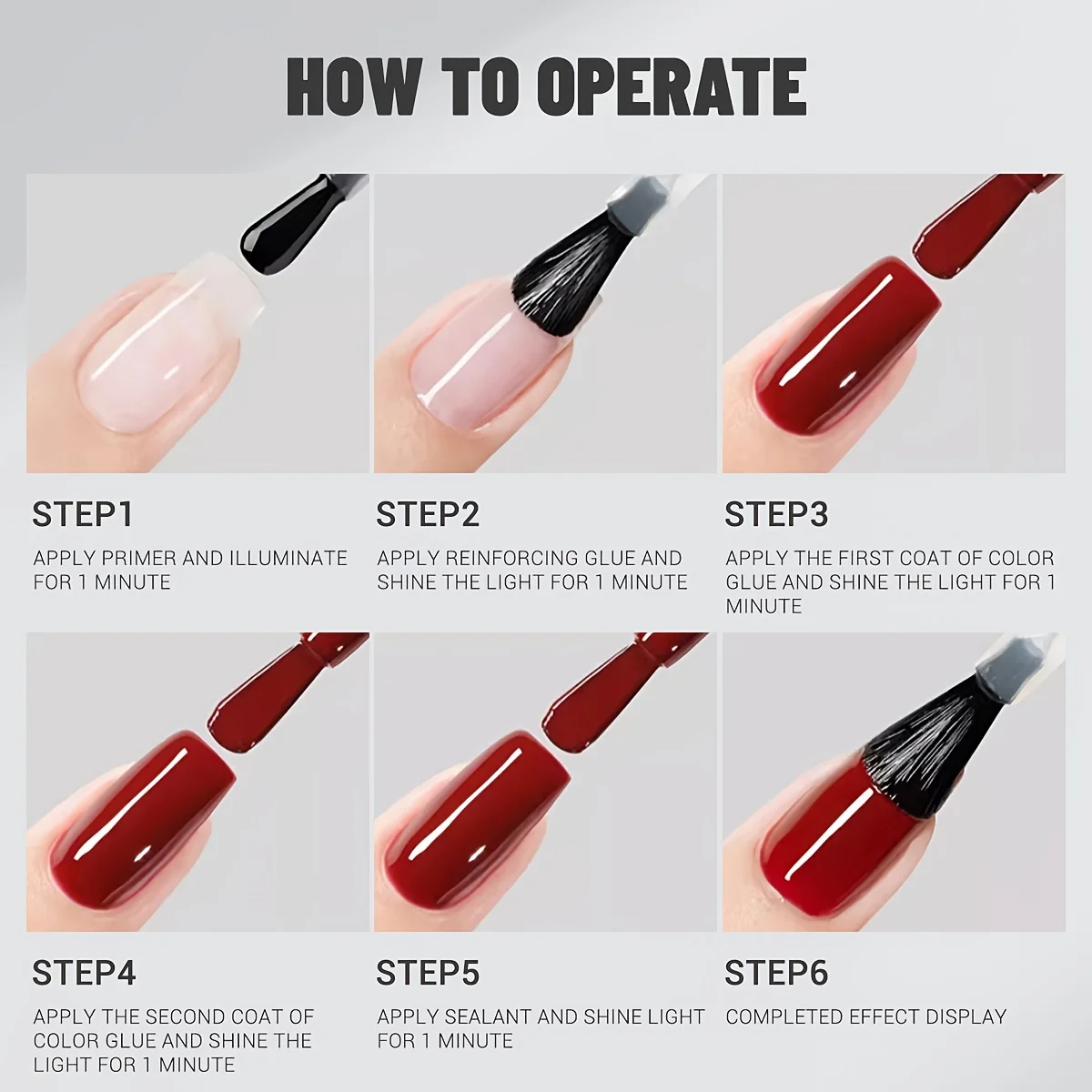 HOW TO OPERATE

STEP1

APPLY PRIMER AND ILLUMINATE FOR 1 MINUTE

STEP2

APPLY REINFORCING GLUE AND SHINE THE LIGHT FOR 1 MINUTE

STEP3

APPLY THE FIRST COAT OF COLOR GLUE AND SHINE THE LIGHT FOR 1 MINUTE

STEP4

APPLY THE SECOND COAT OF COLOR GLUE AND SHINE THE LIGHT FOR 1 MINUTE

STEP5

APPLY SEALANT AND SHINE LIGHT FOR 1 MINUTE

STEP6

COMPLETED EFFECT DISPLAY