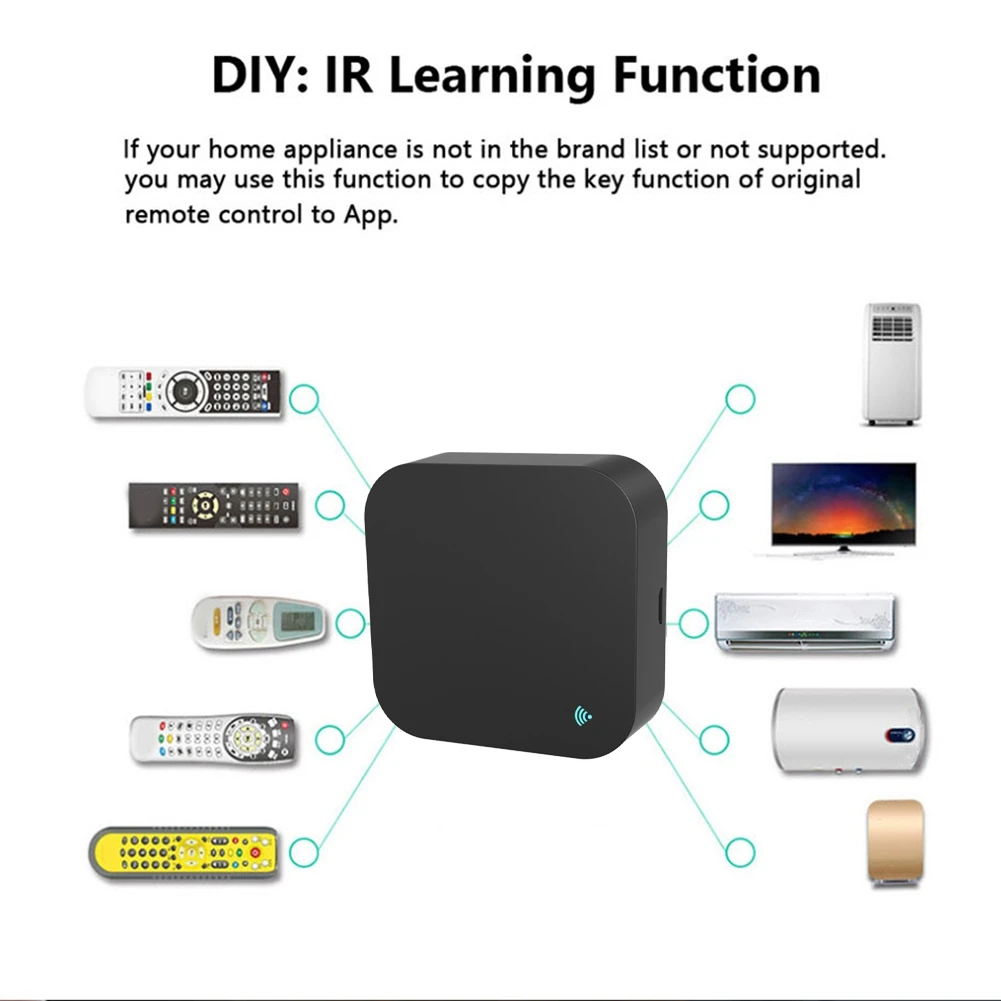 DIY: IR Learning Function

If your home appliance is not in the brand list or not supported. you may use this function to copy the key function of original remote control to App.