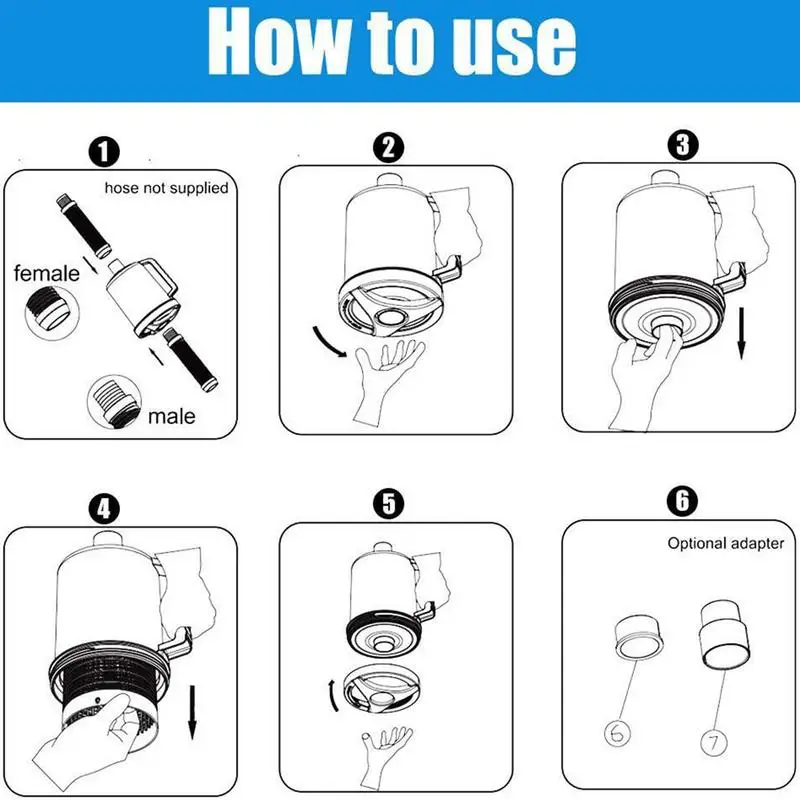 How to use

1

hose not supplied

female

male

2

3

4

5

6

Optional adapter

6

7