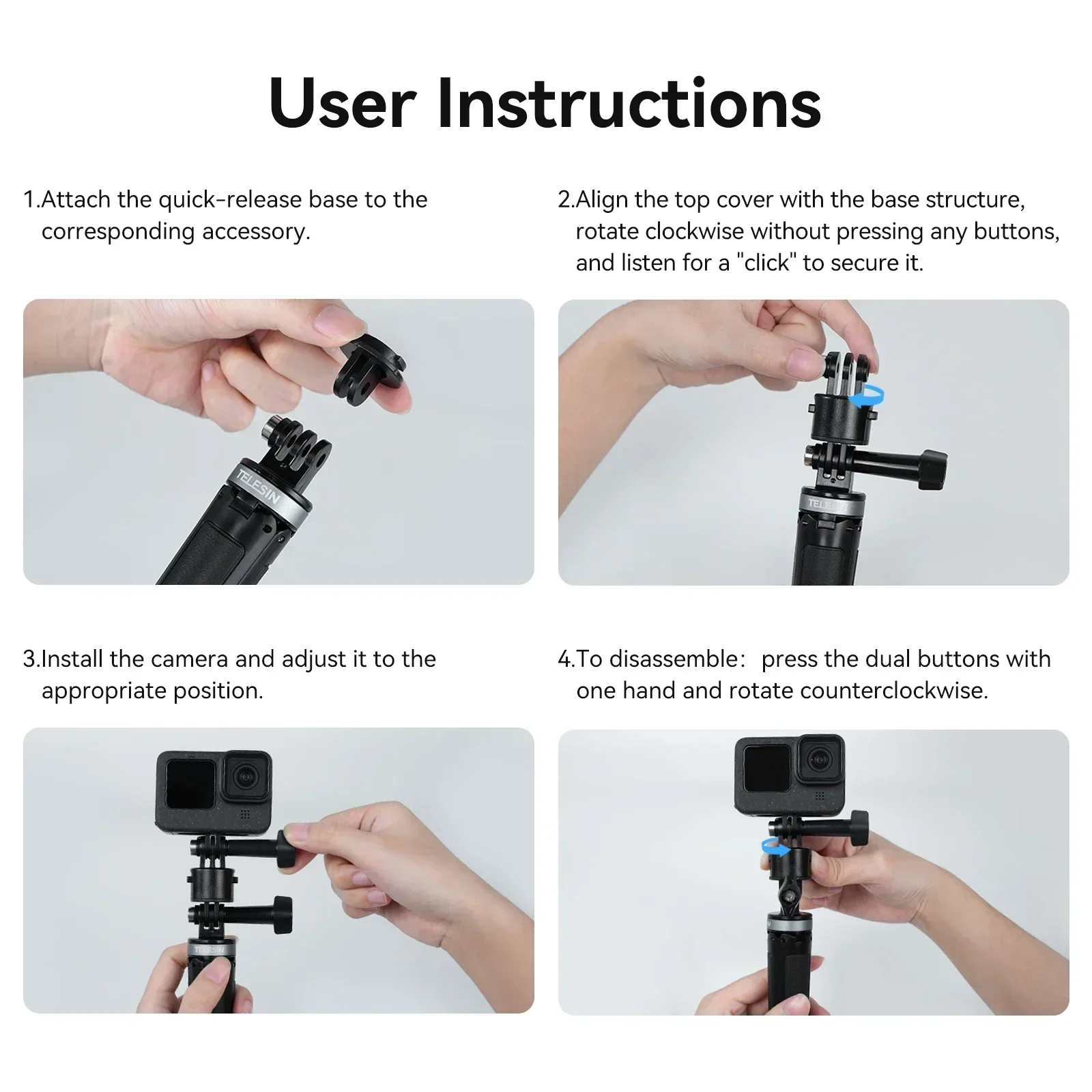 User Instructions

1.Attach the quick-release base to the corresponding accessory.

TELESIN

2.Align the top cover with the base structure, rotate clockwise without pressing any buttons, and listen for a "click" to secure it.

TELESIN

3.Install the camera and adjust it to the appropriate position.

TELESIN

4.To disassemble: press the dual buttons with one hand and rotate counterclockwise.