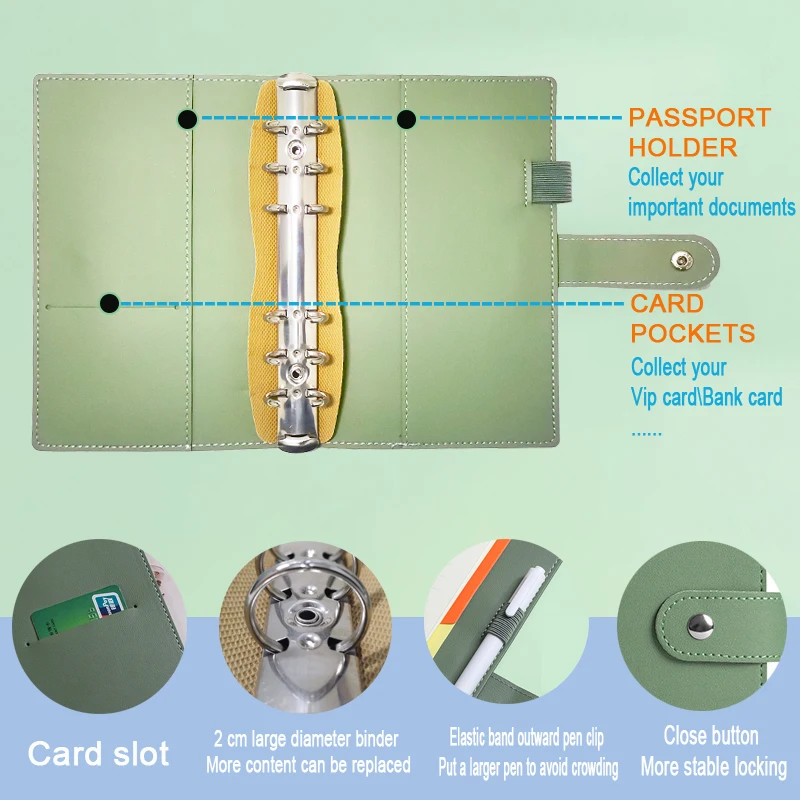 PASSPORT HOLDER
Collect your important documents

CARD POCKETS
Collect your Vip card\Bank card
......

Card slot

2 cm large diameter binder
More content can be replaced

Elastic band outward pen clip
Put a larger pen to avoid crowding

Close button
More stable locking