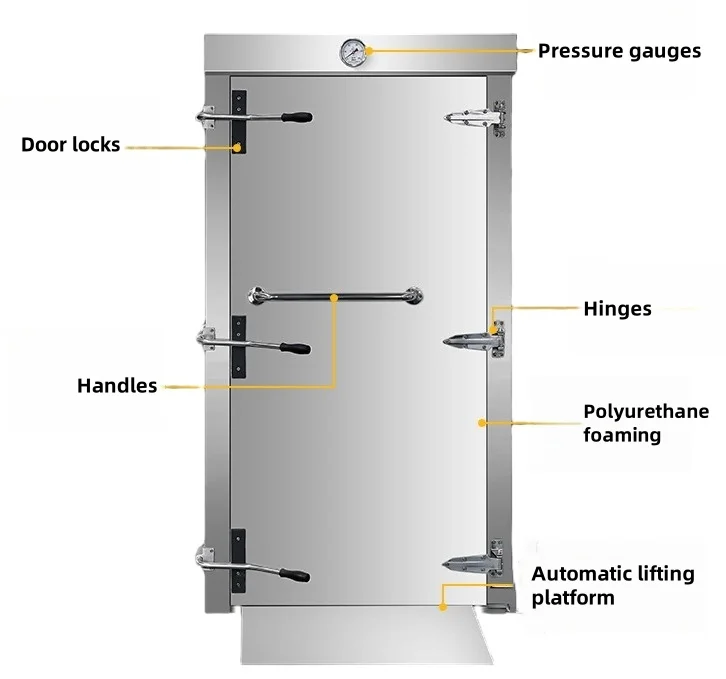 Pressure gauges

Door locks

Hinges

Handles

Polyurethane foaming

Automatic lifting platform